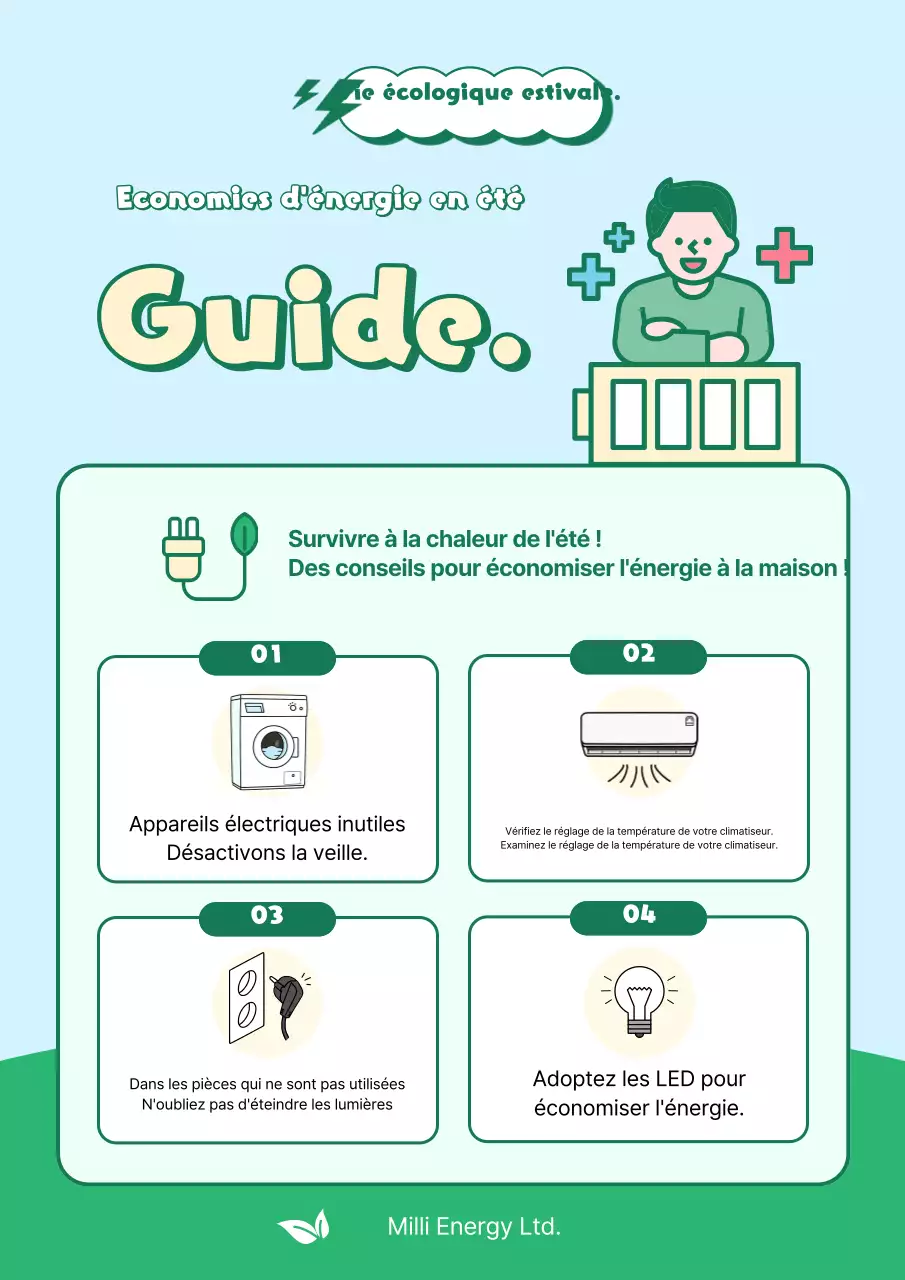 ie écologique estivale.

Economies d'énergie en été

Guide.

Survivre à la chaleur de l'été !
Des conseils pour économiser l'énergie à la maison !

01

Appareils électriques inutiles
Désactivons la veille.

02

Vérifiez le réglage de la température de votre climatiseur.
Examinez le réglage de la température de votre climatiseur.

03

Dans les pièces qui ne sont pas utilisées
N'oubliez pas d'éteindre les lumières

04

Adoptez les LED pour économiser l'énergie.

Milli Energy Ltd.