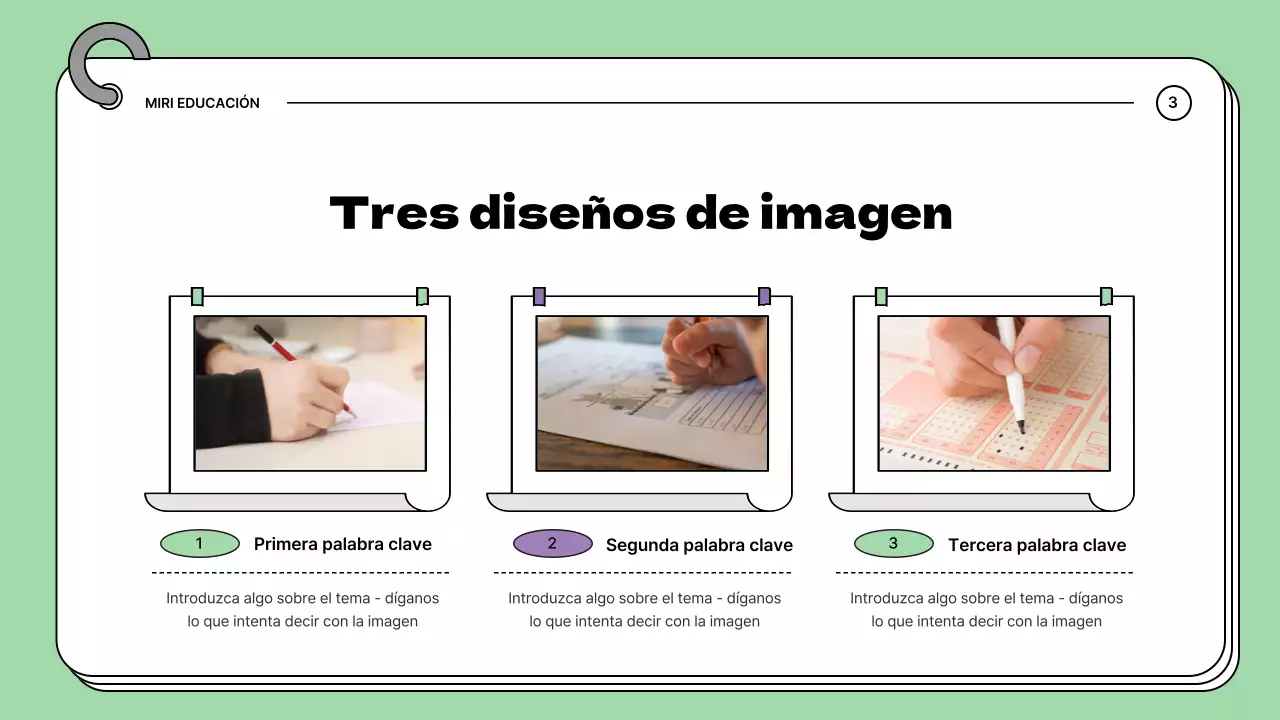 MIRI EDUCACIÓN

3

Tres diseños de imagen

1 Primera palabra clave

Introduzca algo sobre el tema - díganos lo que intenta decir con la imagen

2 Segunda palabra clave

Introduzca algo sobre el tema - díganos lo que intenta decir con la imagen

3 Tercera palabra clave

Introduzca algo sobre el tema - díganos lo que intenta decir con la imagen