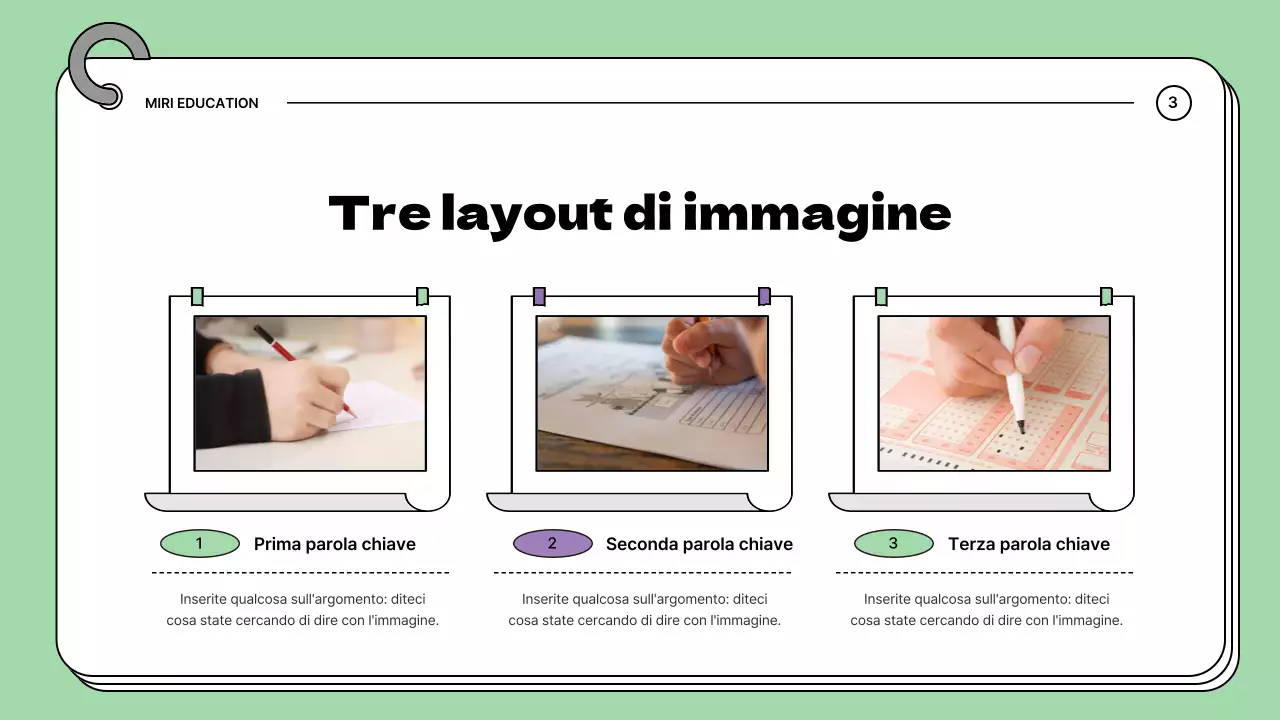 MIRI EDUCATION

3

Tre layout di immagine

1 Prima parola chiave

Inserite qualcosa sull'argomento: diteci cosa state cercando di dire con l'immagine.

2 Seconda parola chiave

Inserite qualcosa sull'argomento: diteci cosa state cercando di dire con l'immagine.

3 Terza parola chiave

Inserite qualcosa sull'argomento: diteci cosa state cercando di dire con l'immagine.