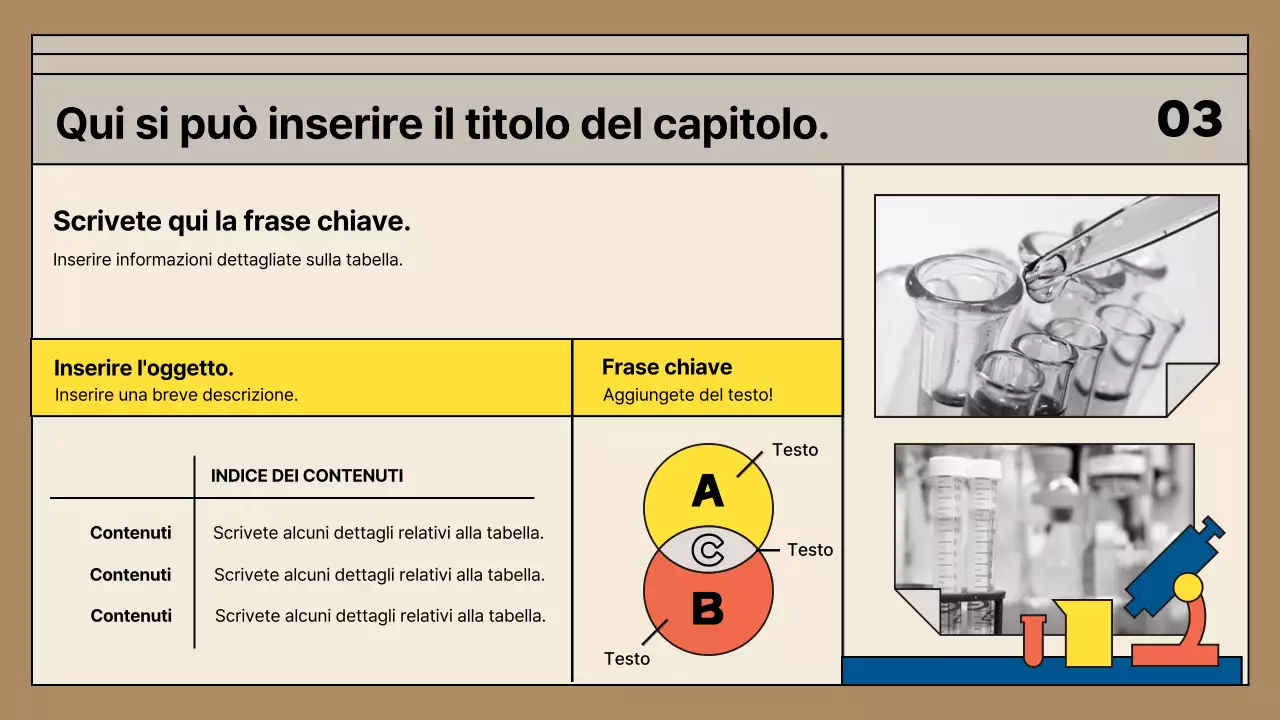 Qui si può inserire il titolo del capitolo.

03

Scrivete qui la frase chiave.

Inserire informazioni dettagliate sulla tabella.

Inserire l'oggetto.
Inserire una breve descrizione.

Frase chiave
Aggiungete del testo!

| | INDICE DEI CONTENUTI |
|---|---|
| Contenuti | Scrivete alcuni dettagli relativi alla tabella. |
| Contenuti | Scrivete alcuni dettagli relativi alla tabella. |
| Contenuti | Scrivete alcuni dettagli relativi alla tabella. |

Testo
A
C
Testo
B
Testo