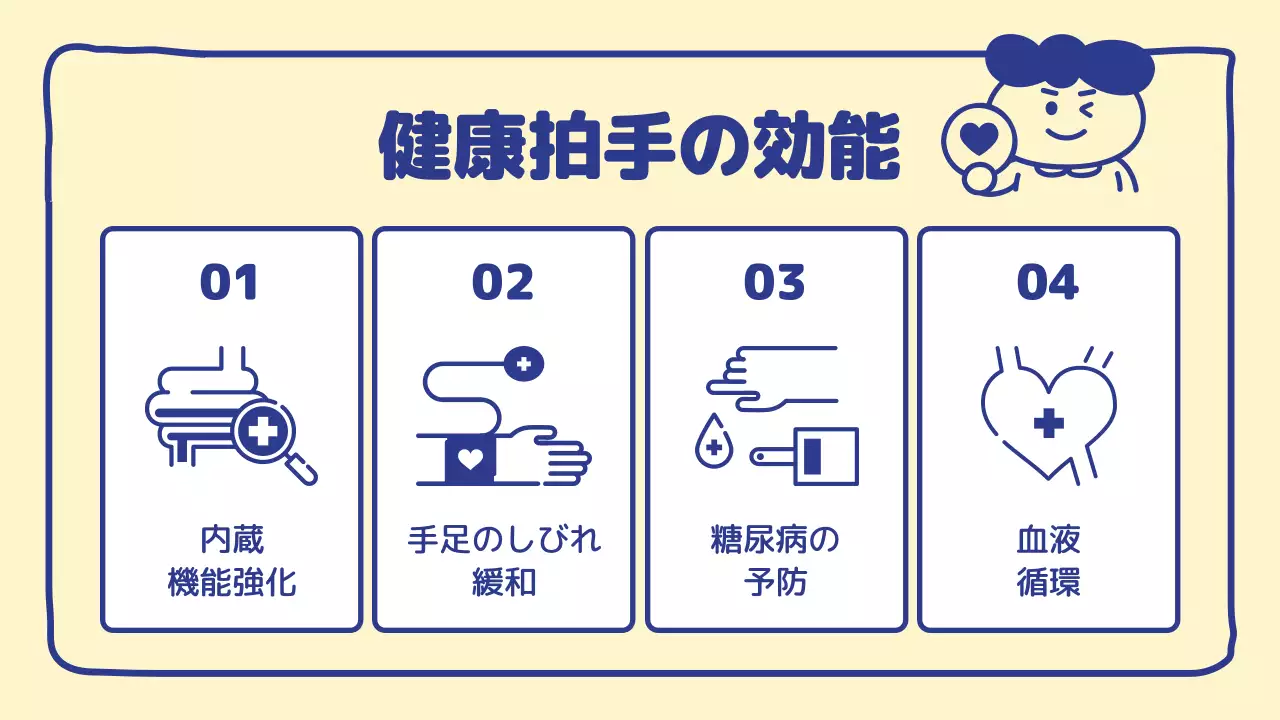 健康拍手の効能

01

内蔵
機能強化

02

手足のしびれ
緩和

03

糖尿病の
予防

04

血液
循環