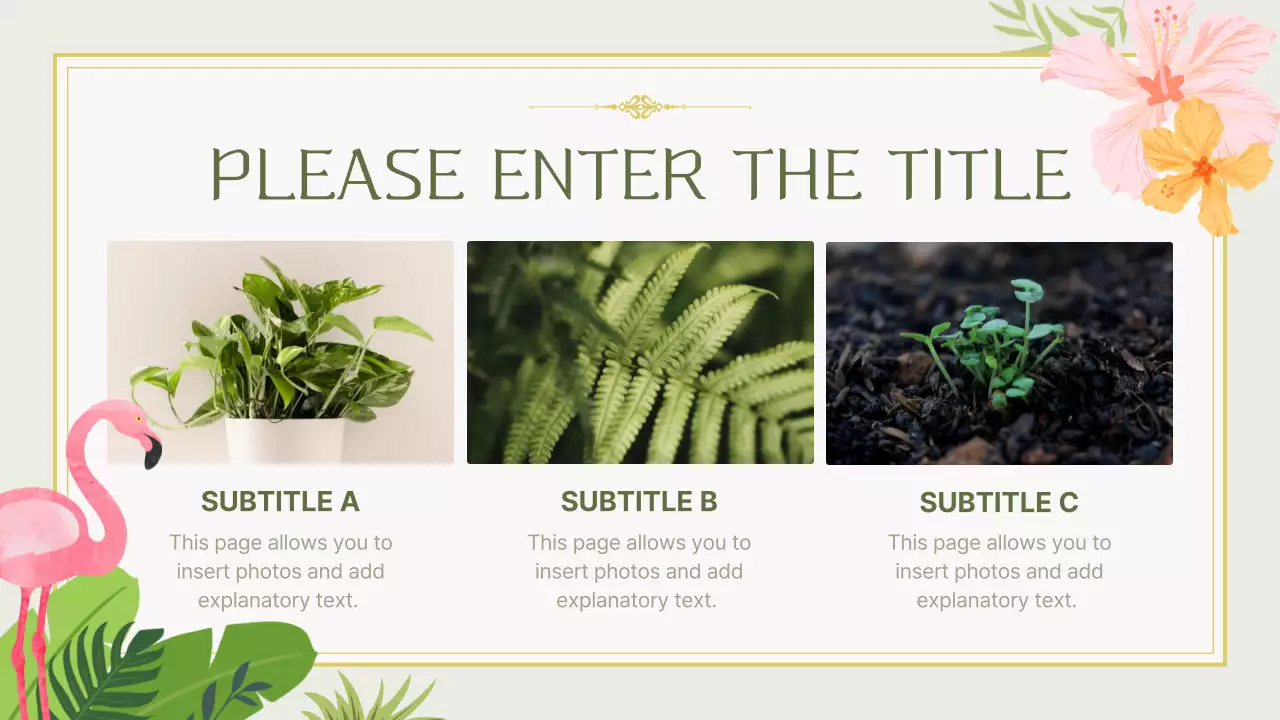 PLEASE ENTER THE TITLE

SUBTITLE A

This page allows you to insert photos and add explanatory text.

SUBTITLE B

This page allows you to insert photos and add explanatory text.

SUBTITLE C

This page allows you to insert photos and add explanatory text.