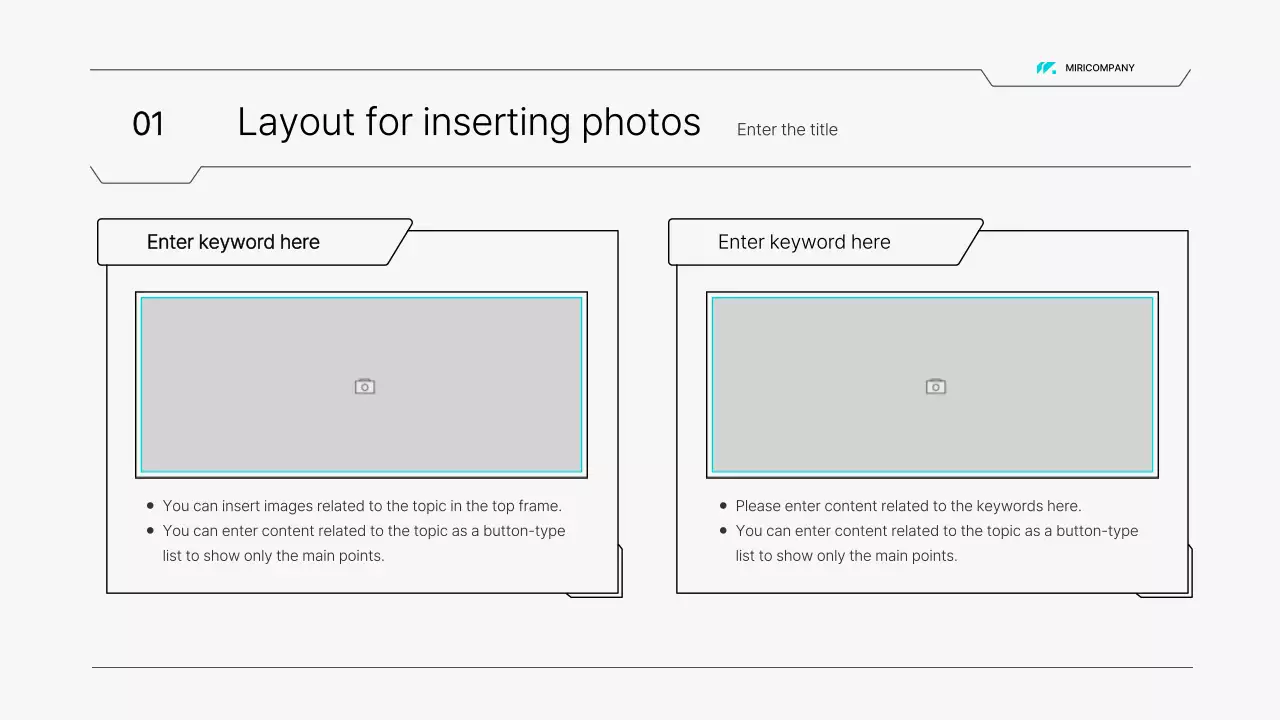 MIRICOMPANY

01 Layout for inserting photos Enter the title

Enter keyword here

- You can insert images related to the topic in the top frame.
- You can enter content related to the topic as a button-type list to show only the main points.

Enter keyword here

- Please enter content related to the keywords here.
- You can enter content related to the topic as a button-type list to show only the main points.