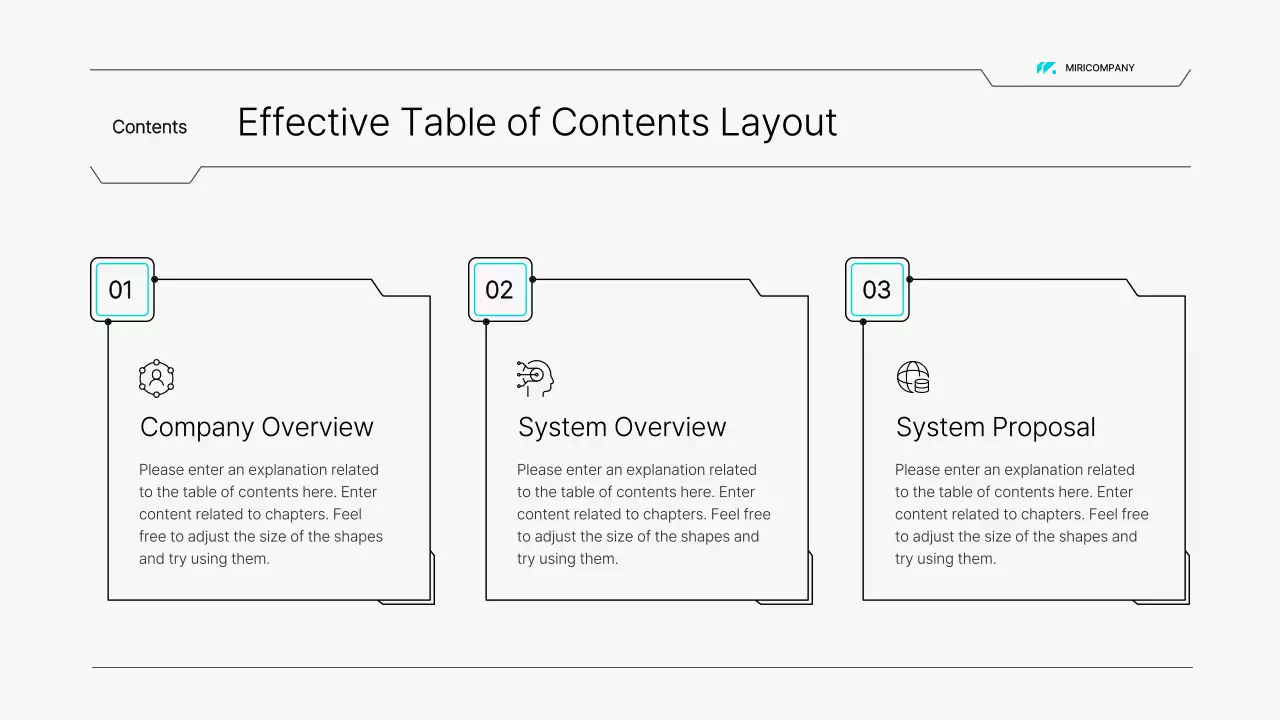 MIRICOMPANY

Contents

Effective Table of Contents Layout

01

Company Overview

Please enter an explanation related to the table of contents here. Enter content related to chapters. Feel free to adjust the size of the shapes and try using them.

02

System Overview

Please enter an explanation related to the table of contents here. Enter content related to chapters. Feel free to adjust the size of the shapes and try using them.

03

System Proposal

Please enter an explanation related to the table of contents here. Enter content related to chapters. Feel free to adjust the size of the shapes and try using them.