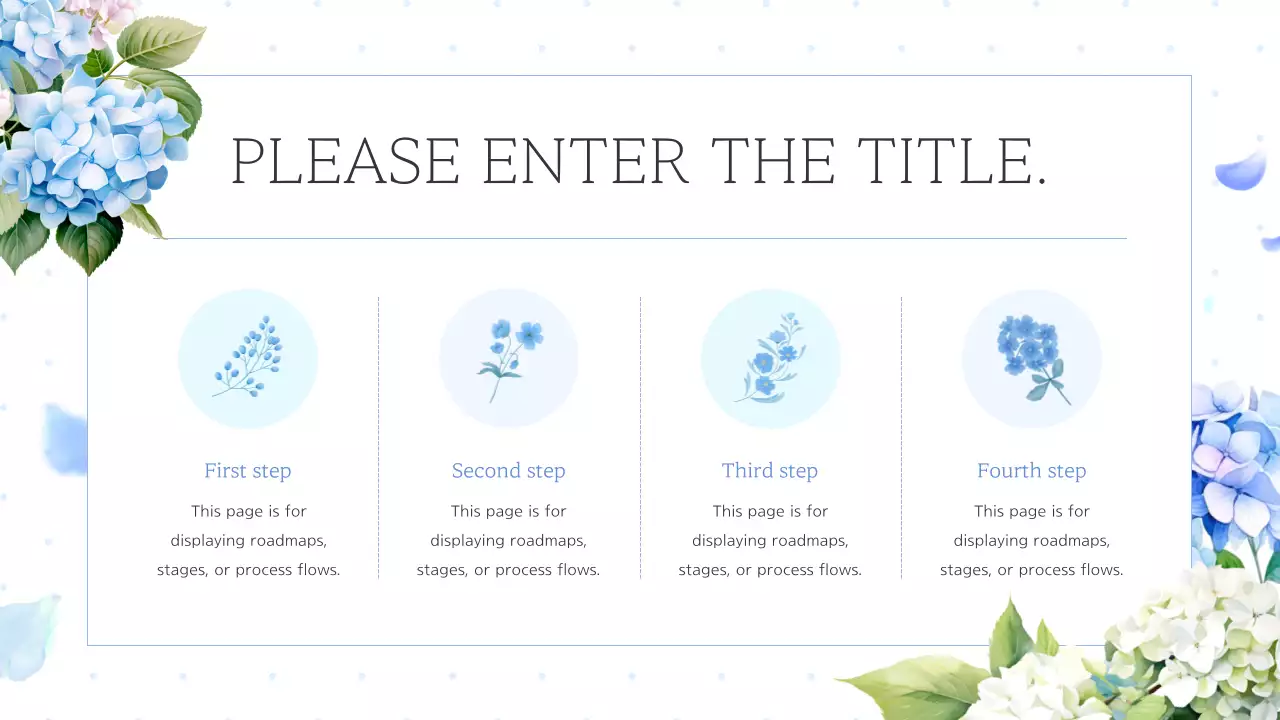 PLEASE ENTER THE TITLE.

First step

This page is for displaying roadmaps, stages, or process flows.

Second step

This page is for displaying roadmaps, stages, or process flows.

Third step

This page is for displaying roadmaps, stages, or process flows.

Fourth step

This page is for displaying roadmaps, stages, or process flows.