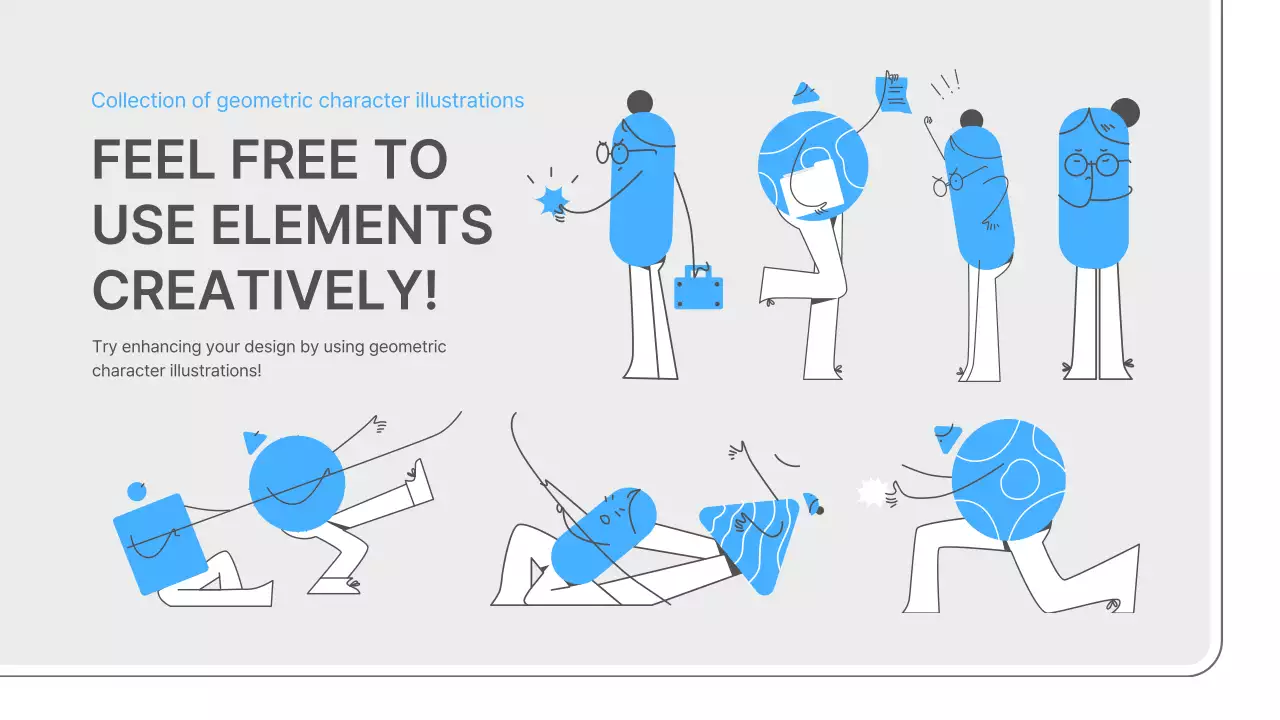 Collection of geometric character illustrations

FEEL FREE TO USE ELEMENTS CREATIVELY!

Try enhancing your design by using geometric character illustrations!