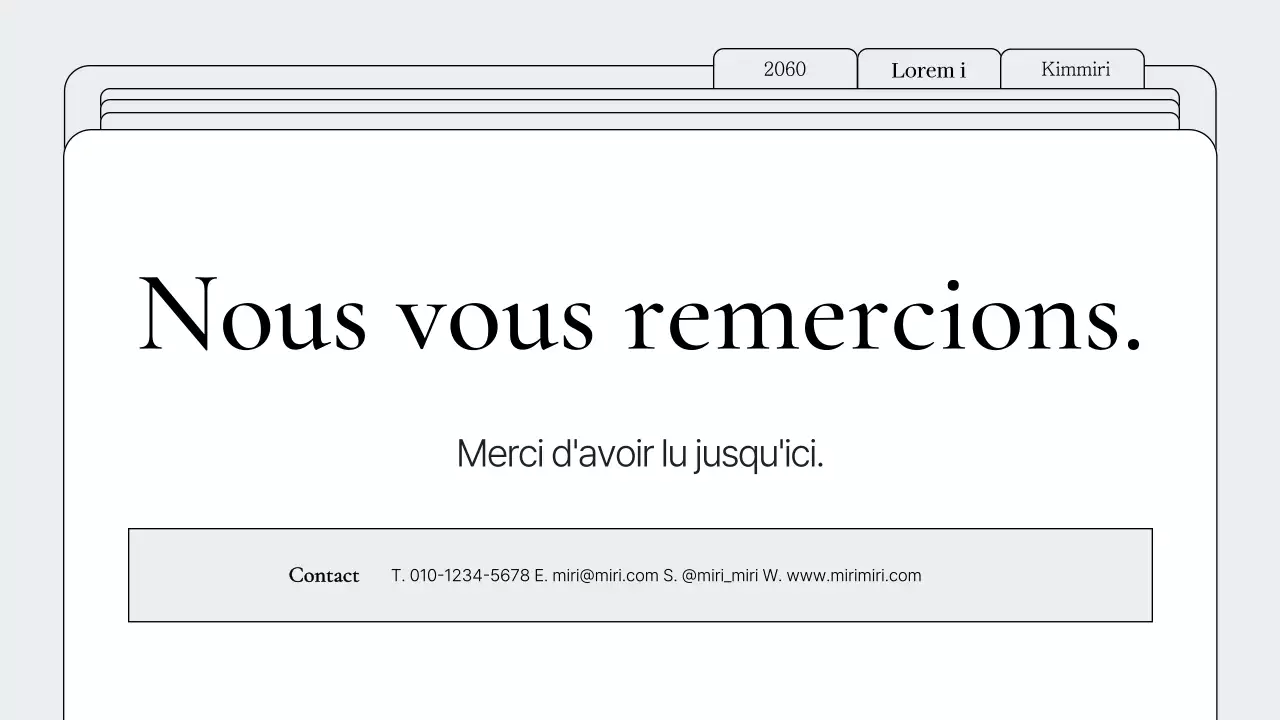 2060 Lorem i Kimmiri

Nous vous remercions.

Merci d'avoir lu jusqu'ici.

Contact T. 010-1234-5678 E. miri@miri.com S. @miri_miri W. www.mirimiri.com