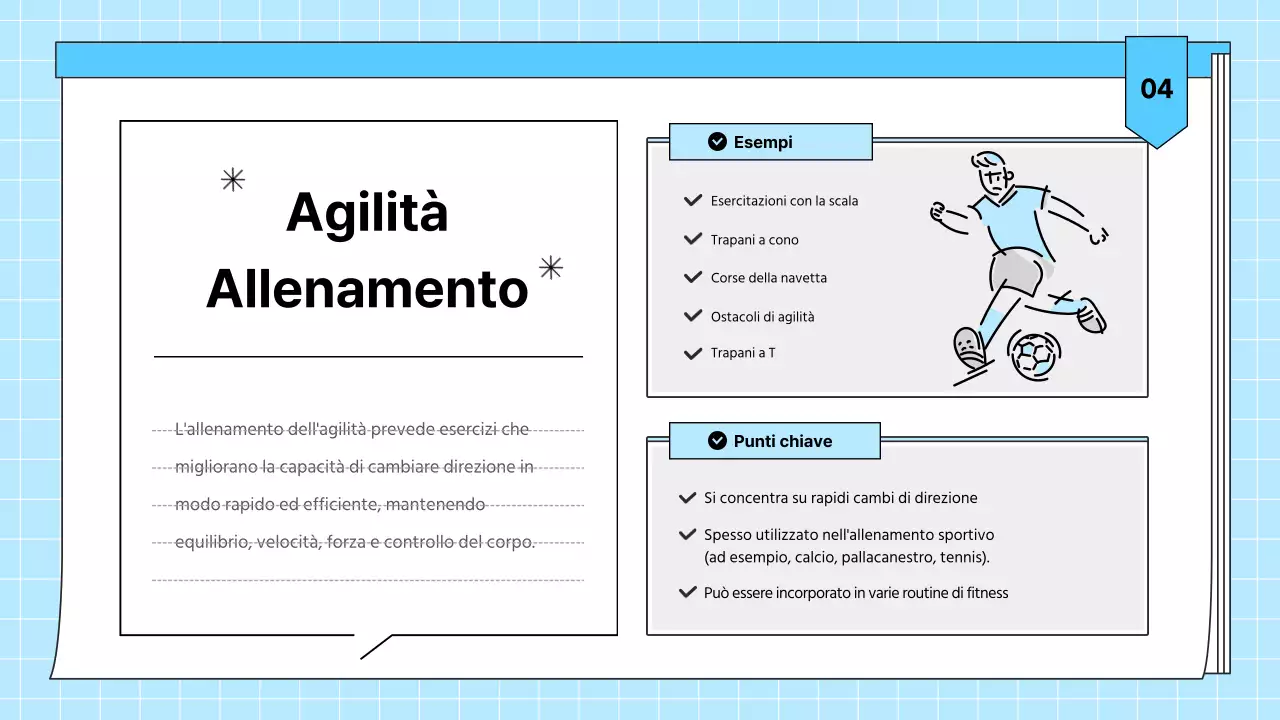 04

Agilità Allenamento

L'allenamento dell'agilità prevede esercizi che migliorano la capacità di cambiare direzione in modo rapido ed efficiente, mantenendo equilibrio, velocità, forza e controllo del corpo.

Esempi

Esercitazioni con la scala

Trapani a cono

Corse della navetta

Ostacoli di agilità

Trapani a T

Punti chiave

Si concentra su rapidi cambi di direzione

Spesso utilizzato nell'allenamento sportivo (ad esempio, calcio, pallacanestro, tennis).

Può essere incorporato in varie routine di fitness