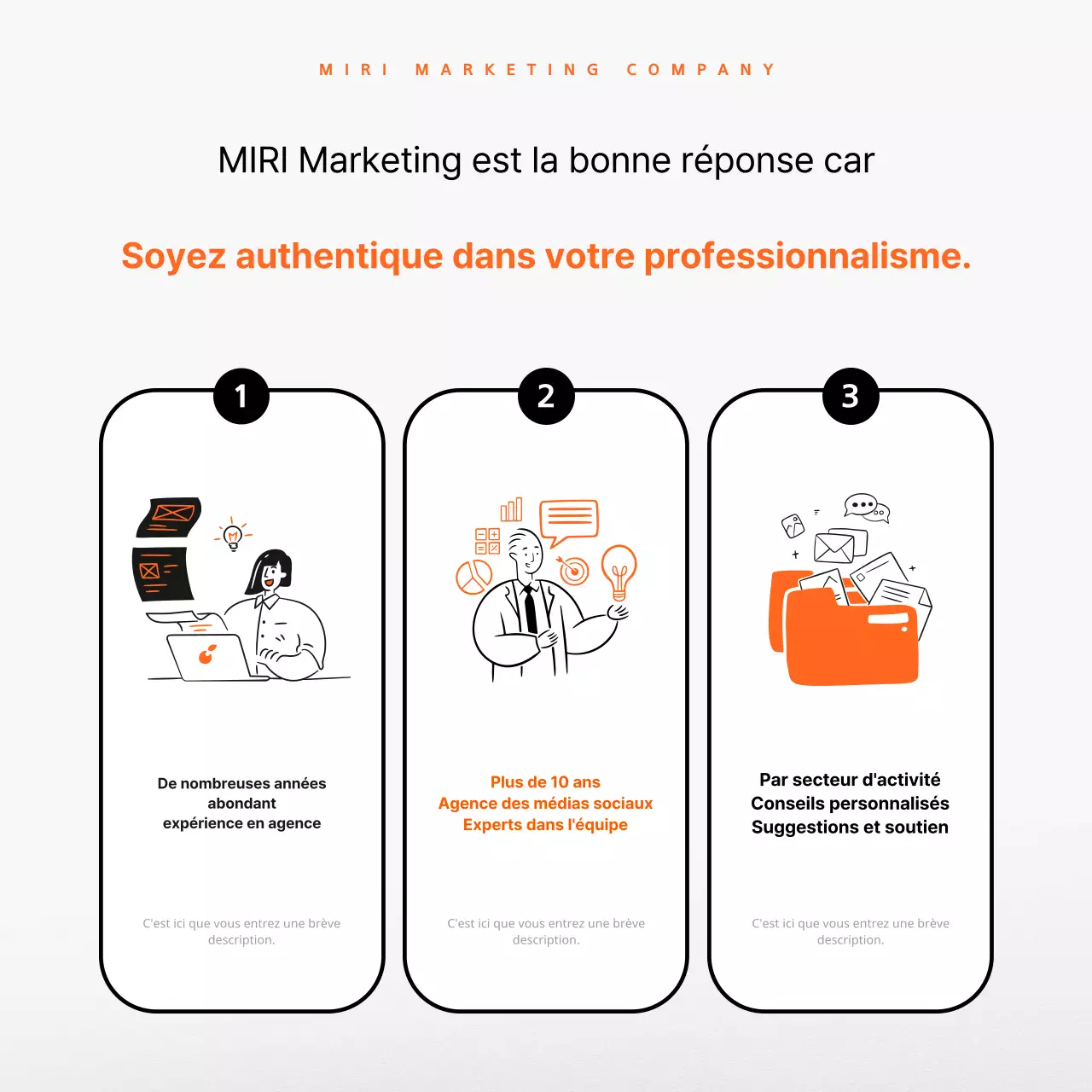 MIRI MARKETING COMPANY

MIRI Marketing est la bonne réponse car

Soyez authentique dans votre professionnalisme.

1

De nombreuses années abondant expérience en agence

C'est ici que vous entrez une brève description.

2

Plus de 10 ans
Agence des médias sociaux
Experts dans l'équipe

C'est ici que vous entrez une brève description.

3

Par secteur d'activité
Conseils personnalisés
Suggestions et soutien

C'est ici que vous entrez une brève description.