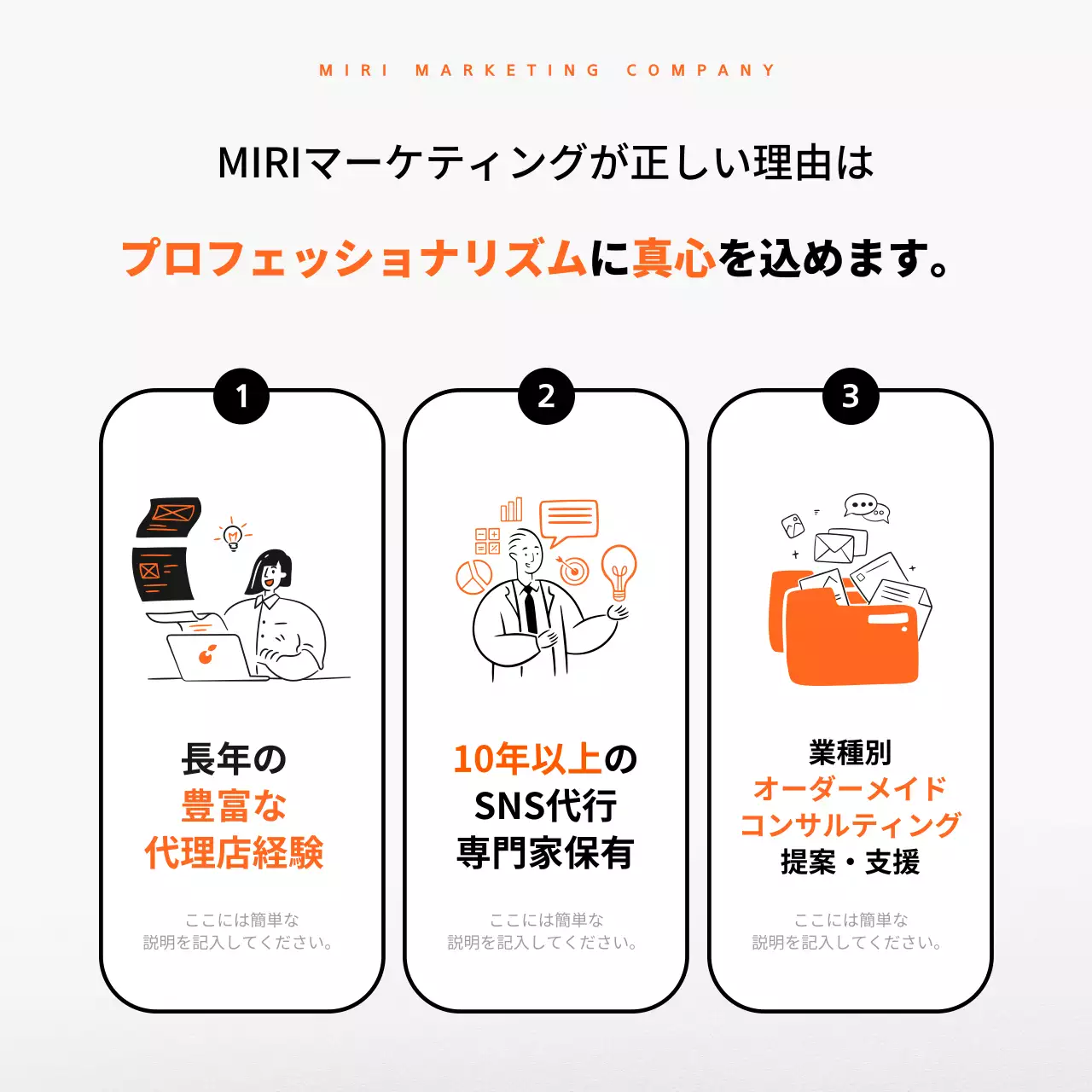 MIRI MARKETING COMPANY

MIRIマーケティングが正しい理由は

プロフェッショナリズムに真心を込めます。

1

長年の
豊富な
代理店経験

ここには簡単な
説明を記入してください。

2

10年以上の
SNS代行
専門家保有

ここには簡単な
説明を記入してください。

3

業種別
オーダーメイド
コンサルティング
提案・支援

ここには簡単な
説明を記入してください。