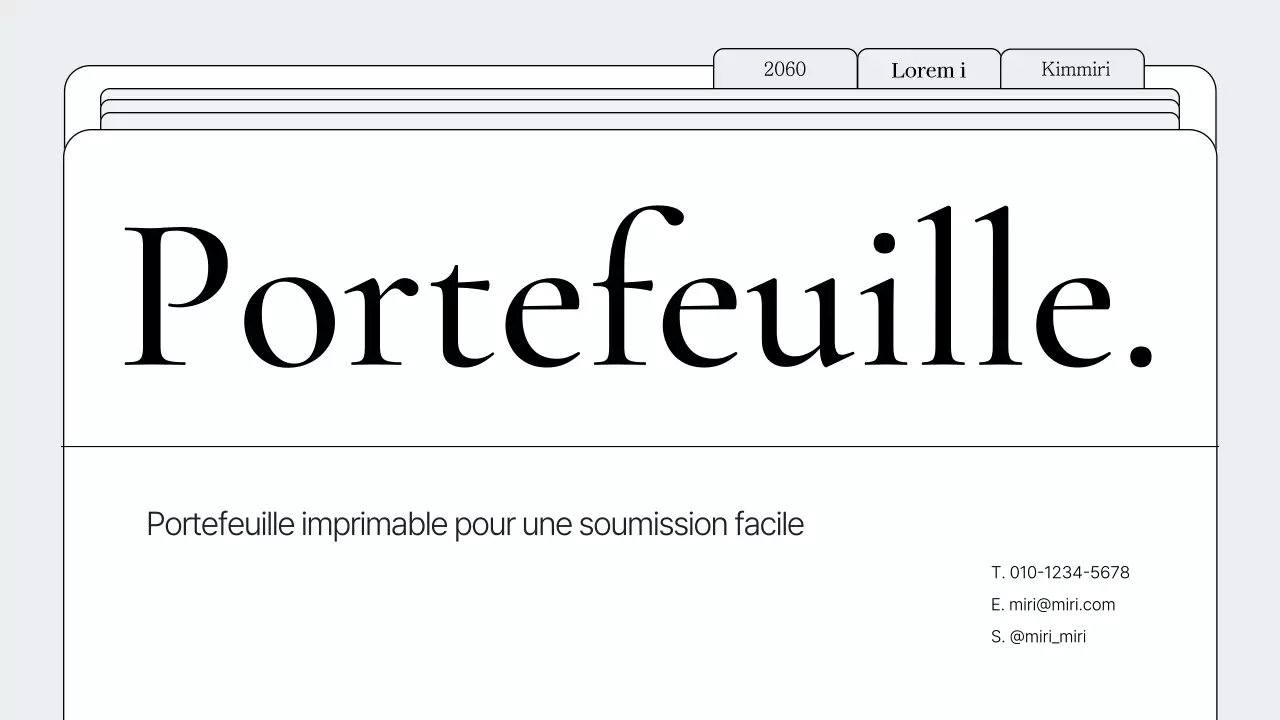 2060

Lorem i

Kimmiri

Portefeuille.

Portefeuille imprimable pour une soumission facile

T. 010-1234-5678

E. miri@miri.com

S. @miri_miri