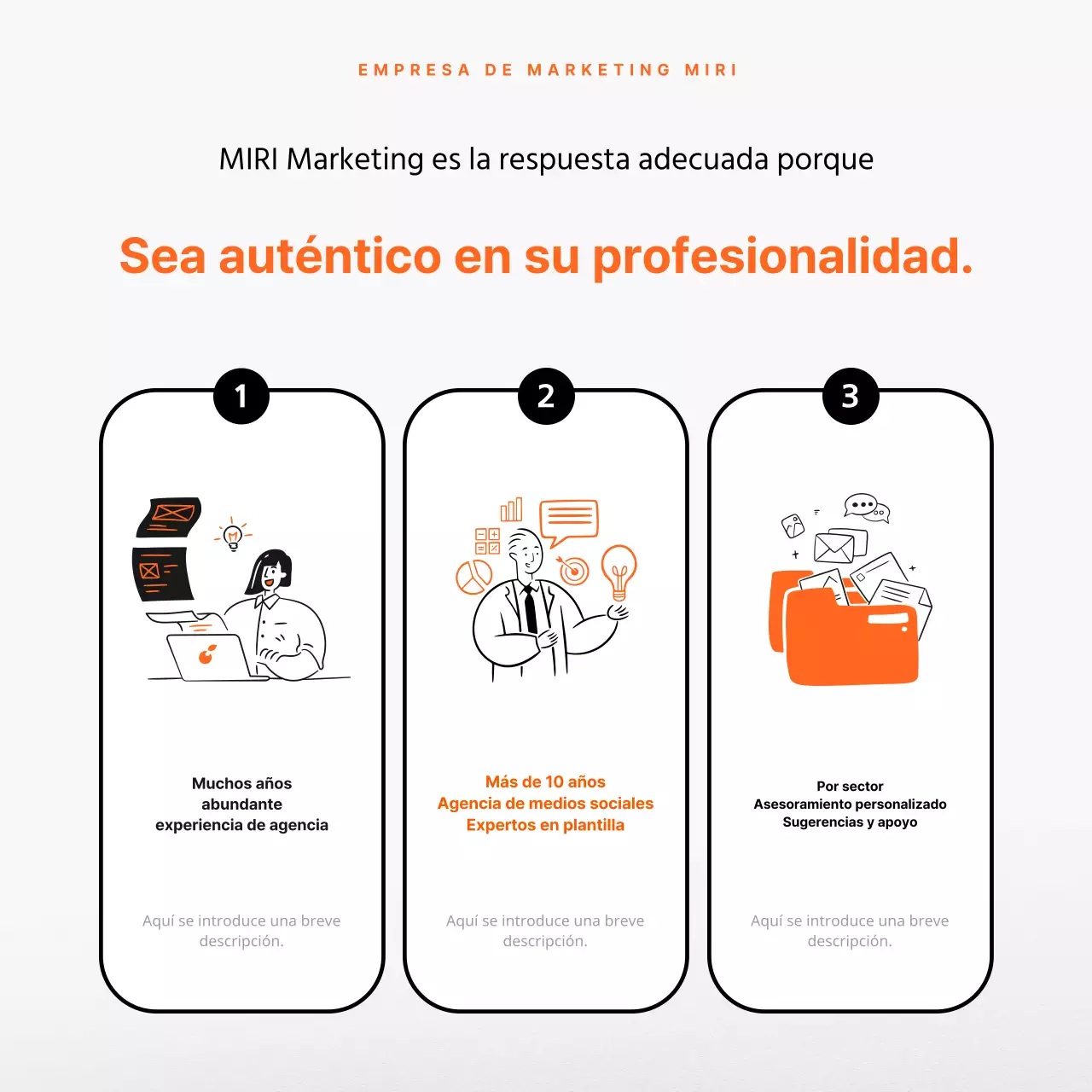 EMPRESA DE MARKETING MIRI

MIRI Marketing es la respuesta adecuada porque

Sea auténtico en su profesionalidad.

1

Muchos años
abundante
experiencia de agencia

Aquí se introduce una breve descripción.

2

Más de 10 años
Agencia de medios sociales
Expertos en plantilla

Aquí se introduce una breve descripción.

3

Por sector
Asesoramiento personalizado
Sugerencias y apoyo

Aquí se introduce una breve descripción.