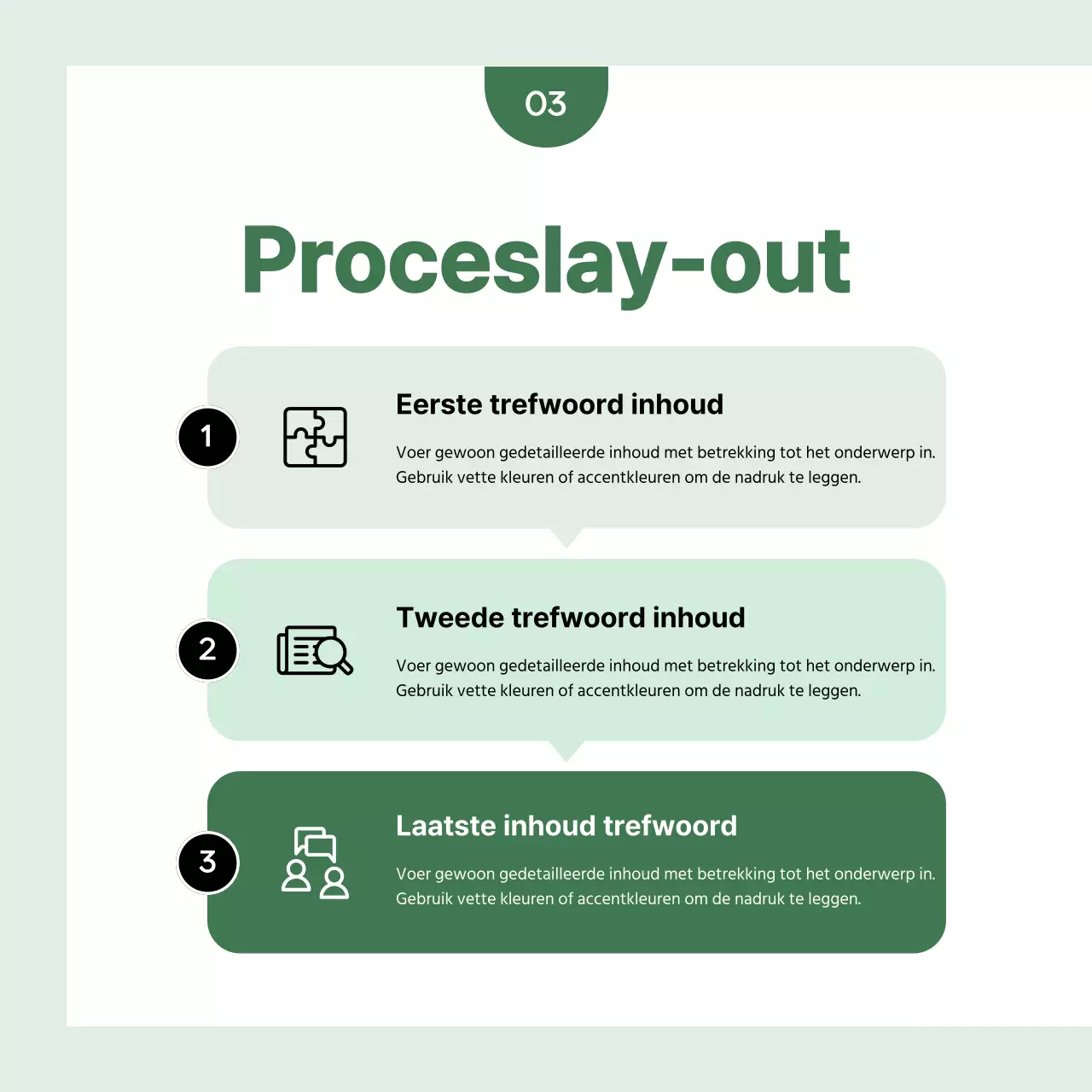 03

Proceslay-out

1

Eerste trefwoord inhoud

Voer gewoon gedetailleerde inhoud met betrekking tot het onderwerp in. Gebruik vette kleuren of accentkleuren om de nadruk te leggen.

2

Tweede trefwoord inhoud

Voer gewoon gedetailleerde inhoud met betrekking tot het onderwerp in. Gebruik vette kleuren of accentkleuren om de nadruk te leggen.

3

Laatste inhoud trefwoord

Voer gewoon gedetailleerde inhoud met betrekking tot het onderwerp in. Gebruik vette kleuren of accentkleuren om de nadruk te leggen.