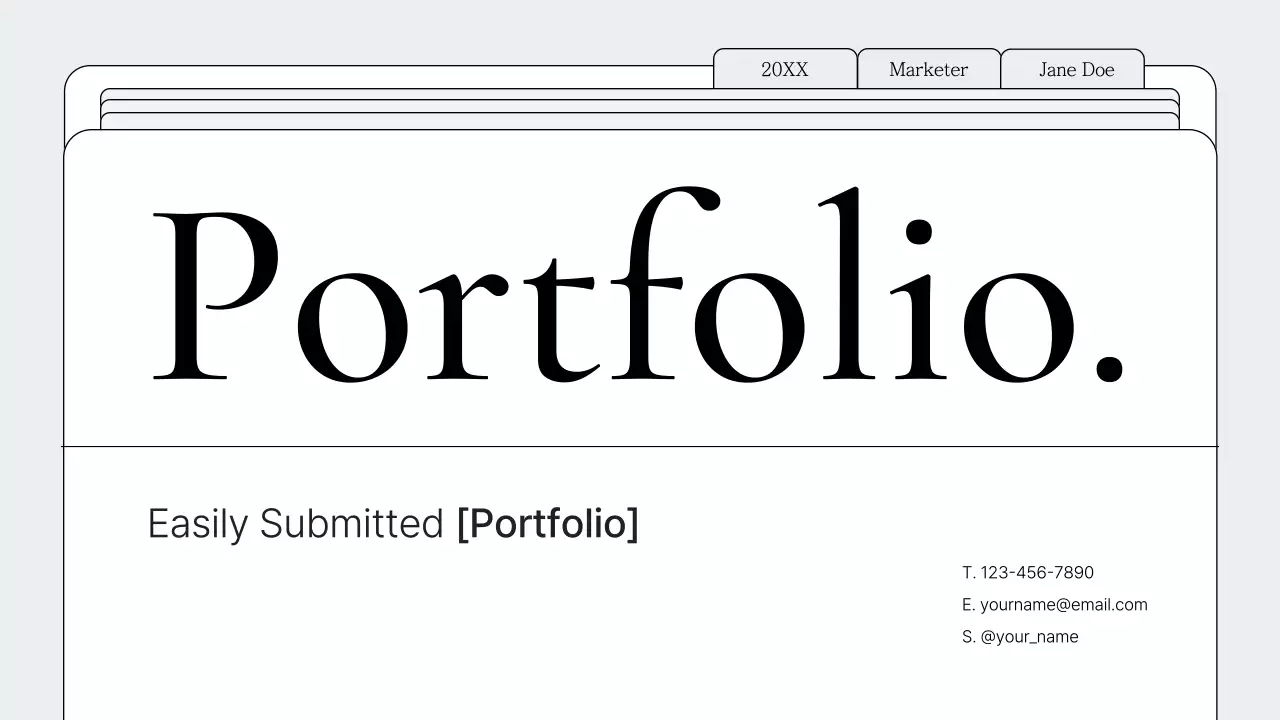 20XX Marketer Jane Doe

Portfolio.

Easily Submitted [Portfolio]

T. 123-456-7890
E. yourname@email.com
S. @your_name