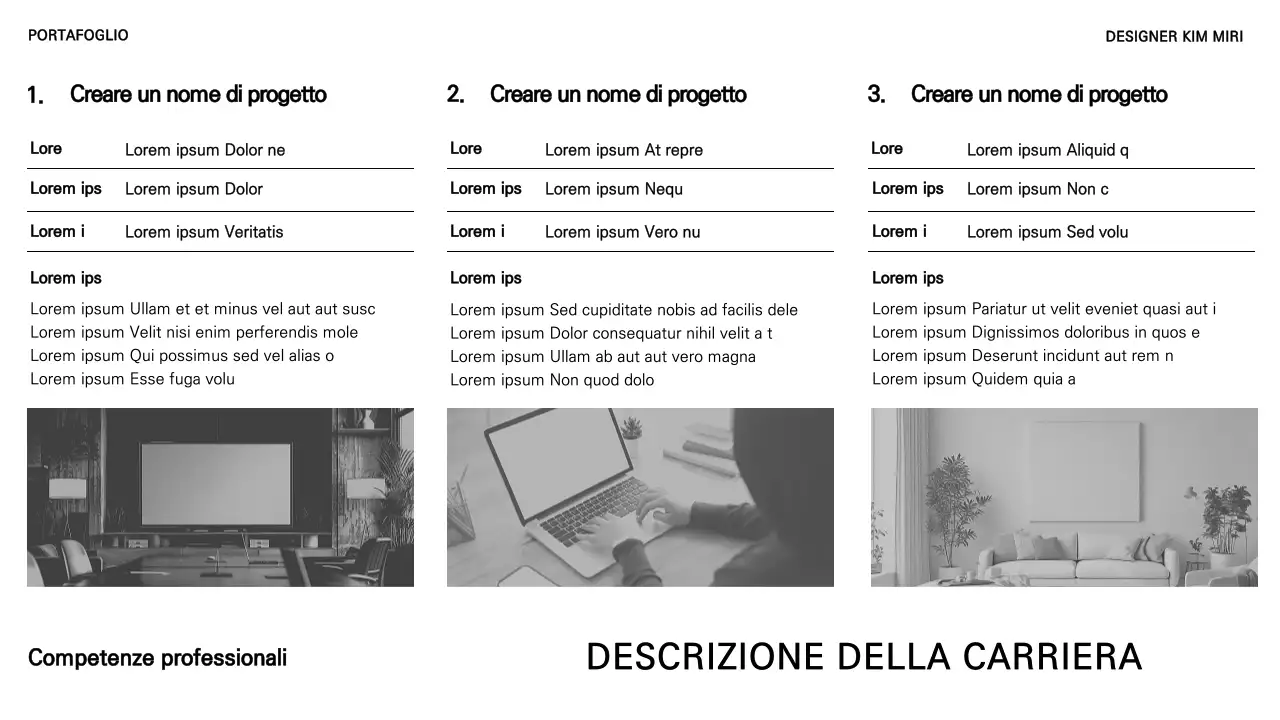 PORTAFOGLIO

DESIGNER KIM MIRI

1. Creare un nome di progetto

| Lore | Lorem ipsum Dolor ne |
|---|---|
| Lorem ips | Lorem ipsum Dolor |
| Lorem i | Lorem ipsum Veritatis |

Lorem ips

Lorem ipsum Ullam et et minus vel aut aut susc
Lorem ipsum Velit nisi enim perferendis mole
Lorem ipsum Qui possimus sed vel alias o
Lorem ipsum Esse fuga volu

2. Creare un nome di progetto

| Lore | Lorem ipsum At repre |
|---|---|
| Lorem ips | Lorem ipsum Nequ |
| Lorem i | Lorem ipsum Vero nu |

Lorem ips

Lorem ipsum Sed cupiditate nobis ad facilis dele
Lorem ipsum Dolor consequatur nihil velit a t
Lorem ipsum Ullam ab aut aut vero magna
Lorem ipsum Non quod dolo

3. Creare un nome di progetto

| Lore | Lorem ipsum Aliquid q |
|---|---|
| Lorem ips | Lorem ipsum Non c |
| Lorem i | Lorem ipsum Sed volu |

Lorem ips

Lorem ipsum Pariatur ut velit eveniet quasi aut i
Lorem ipsum Dignissimos doloribus in quos e
Lorem ipsum Deserunt incidunt aut rem n
Lorem ipsum Quidem quia a

Competenze professionali

DESCRIZIONE DELLA CARRIERA