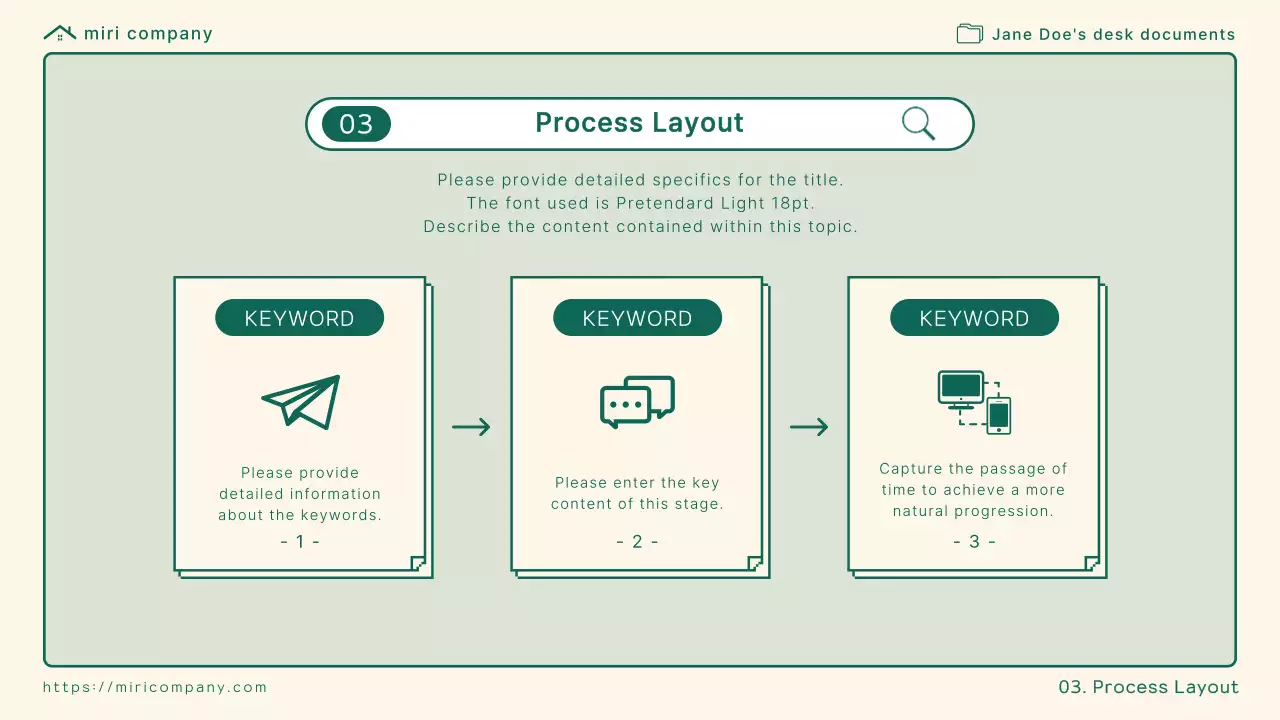 miri company

Jane Doe's desk documents

03

Process Layout

Please provide detailed specifics for the title.
The font used is Pretendard Light 18pt.
Describe the content contained within this topic.

KEYWORD

Please provide detailed information about the keywords.

- 1 -

KEYWORD

Please enter the key content of this stage.

- 2 -

KEYWORD

Capture the passage of time to achieve a more natural progression.

- 3 -

https://miricompany.com

03. Process Layout