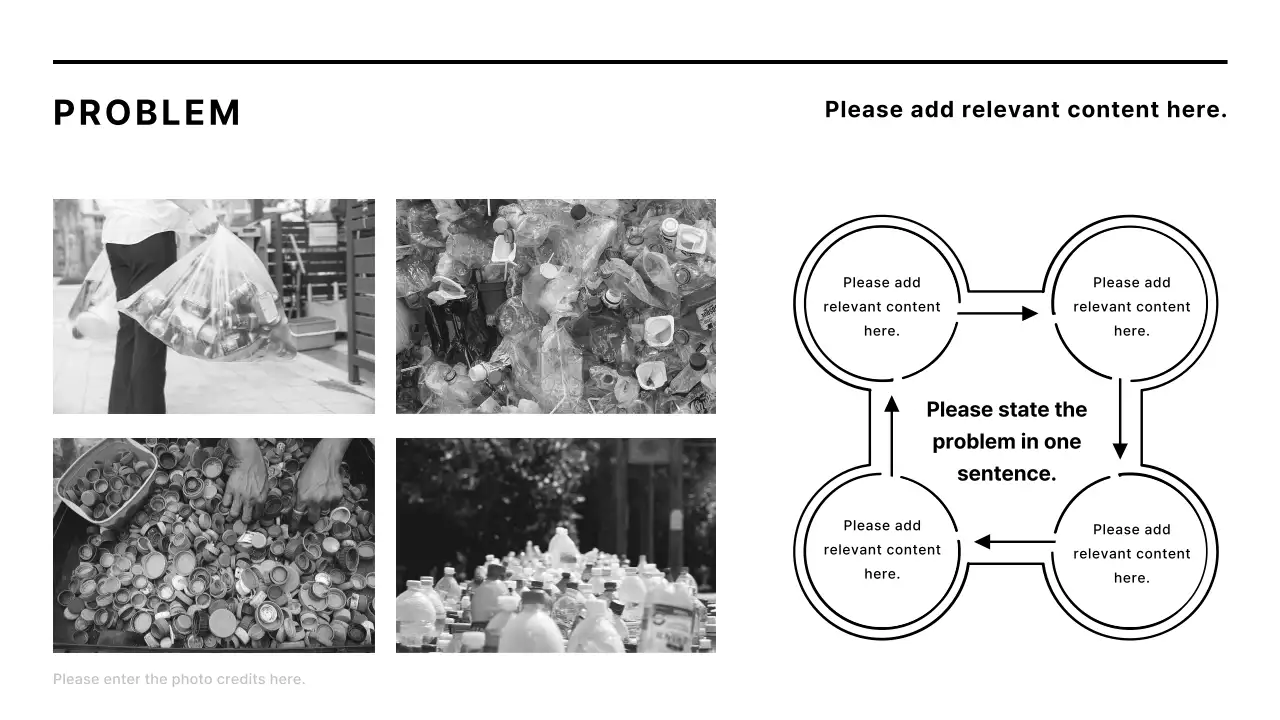 PROBLEM

Please add relevant content here.

Please add relevant content here.

Please add relevant content here.

Please state the problem in one sentence.

Please add relevant content here.

Please add relevant content here.

Please enter the photo credits here.