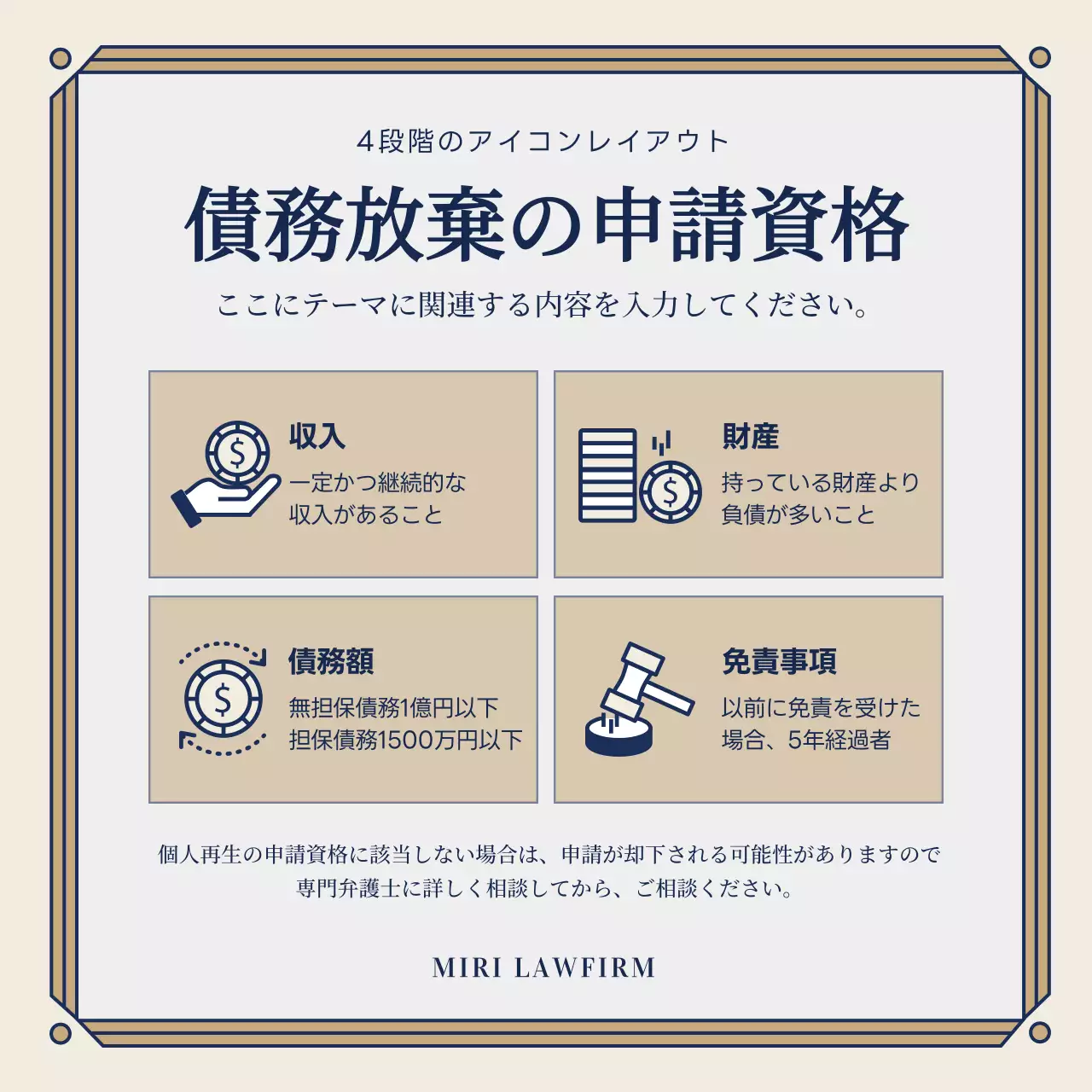 4段階のアイコンレイアウト

債務放棄の申請資格

ここにテーマに関連する内容を入力してください。

収入

一定かつ継続的な収入があること

財産

持っている財産より負債が多いこと

債務額

無担保債務1億円以下
担保債務1500万円以下

免責事項

以前に免責を受けた場合、5年経過者

個人再生の申請資格に該当しない場合は、申請が却下される可能性がありますので専門弁護士に詳しく相談してから、ご相談ください。

MIRI LAWFIRM