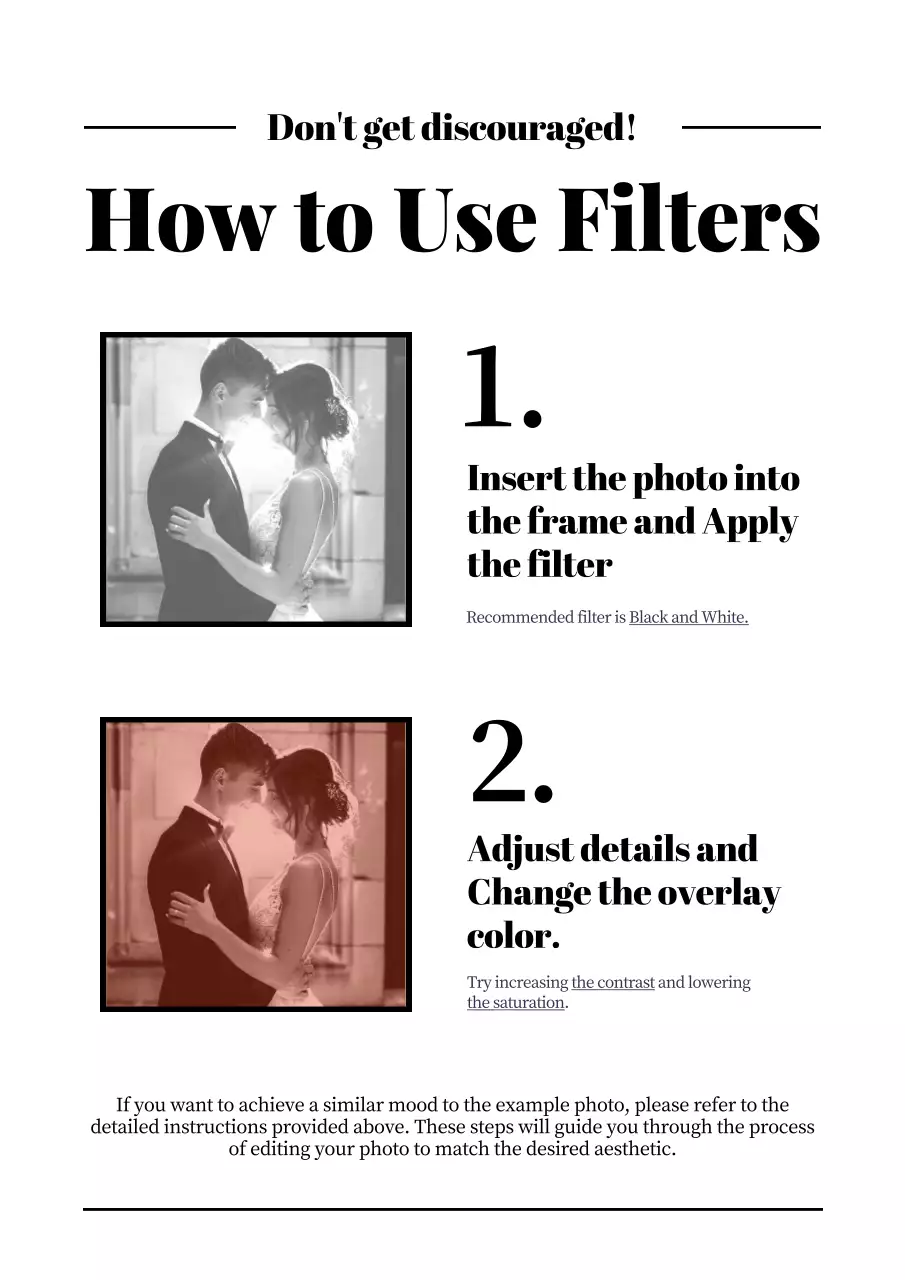 Don't get discouraged!

How to Use Filters

1.

Insert the photo into the frame and Apply the filter

Recommended filter is Black and White.

2.

Adjust details and Change the overlay color.

Try increasing the contrast and lowering the saturation.

If you want to achieve a similar mood to the example photo, please refer to the detailed instructions provided above. These steps will guide you through the process of editing your photo to match the desired aesthetic.