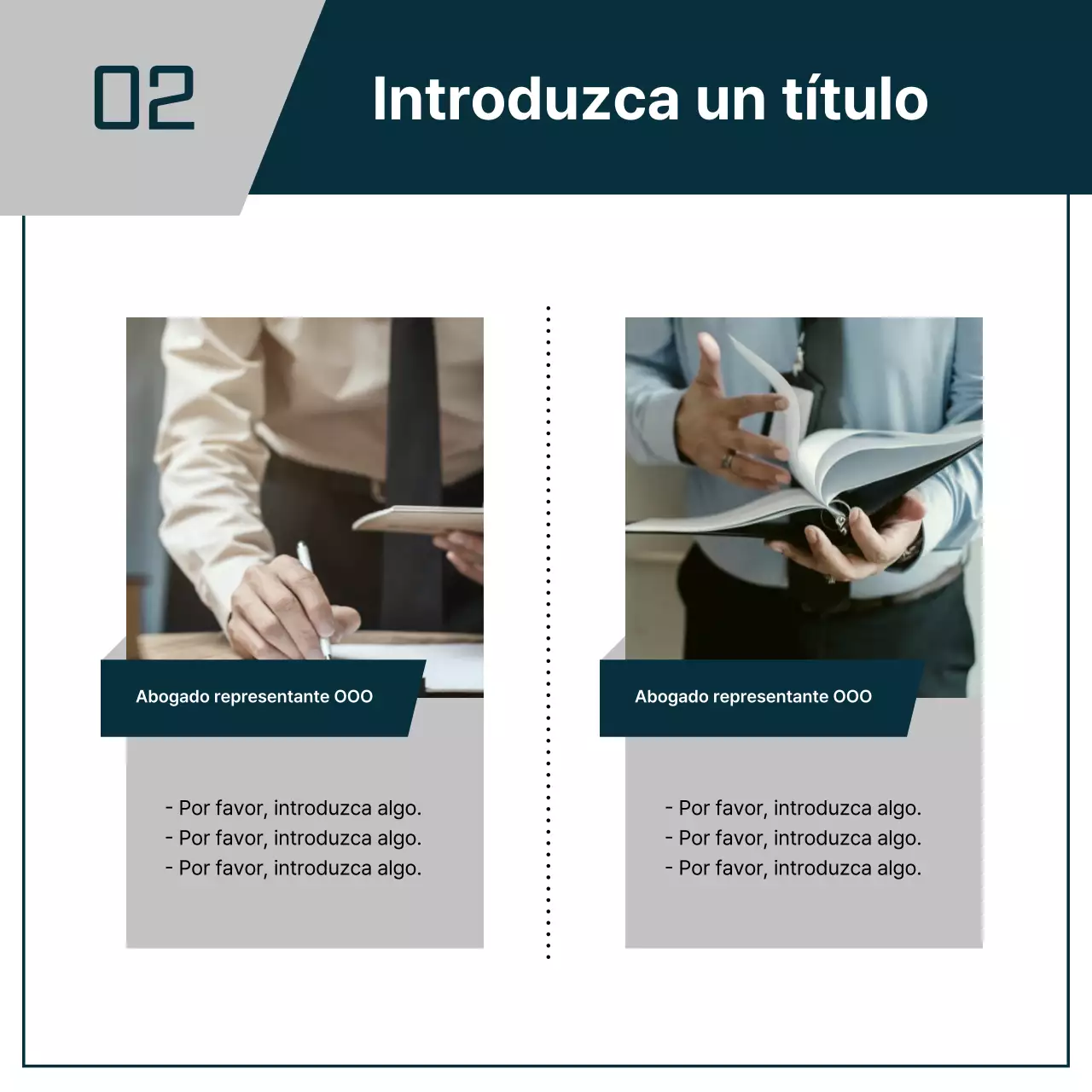 02

Introduzca un título

Abogado representante OOO

- Por favor, introduzca algo.
- Por favor, introduzca algo.
- Por favor, introduzca algo.

Abogado representante OOO

- Por favor, introduzca algo.
- Por favor, introduzca algo.
- Por favor, introduzca algo.