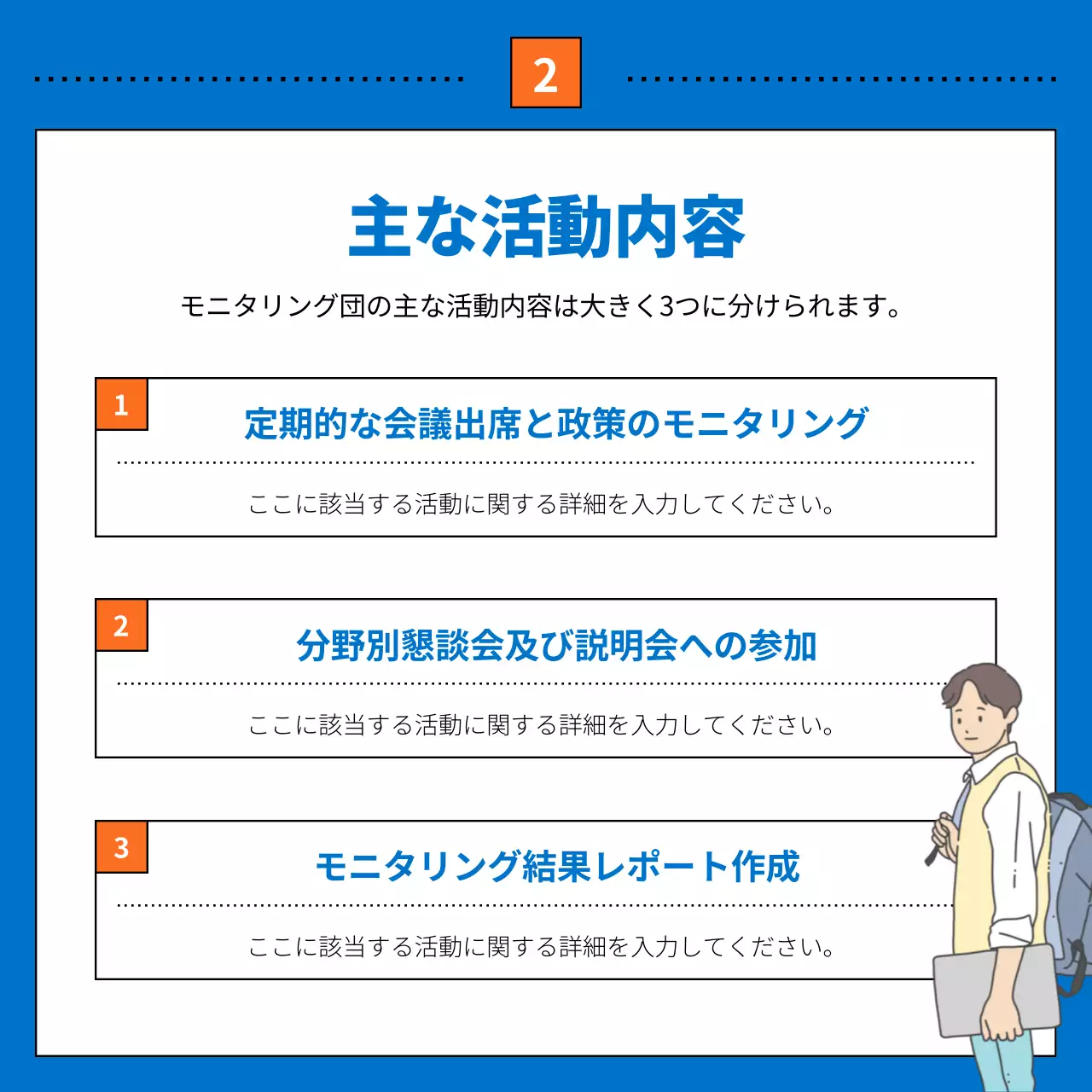 2

主な活動内容

モニタリング団の主な活動内容は大きく3つに分けられます。

1
定期的な会議出席と政策のモニタリング

ここに該当する活動に関する詳細を入力してください。

2
分野別懇談会及び説明会への参加

ここに該当する活動に関する詳細を入力してください。

3
モニタリング結果レポート作成

ここに該当する活動に関する詳細を入力してください。