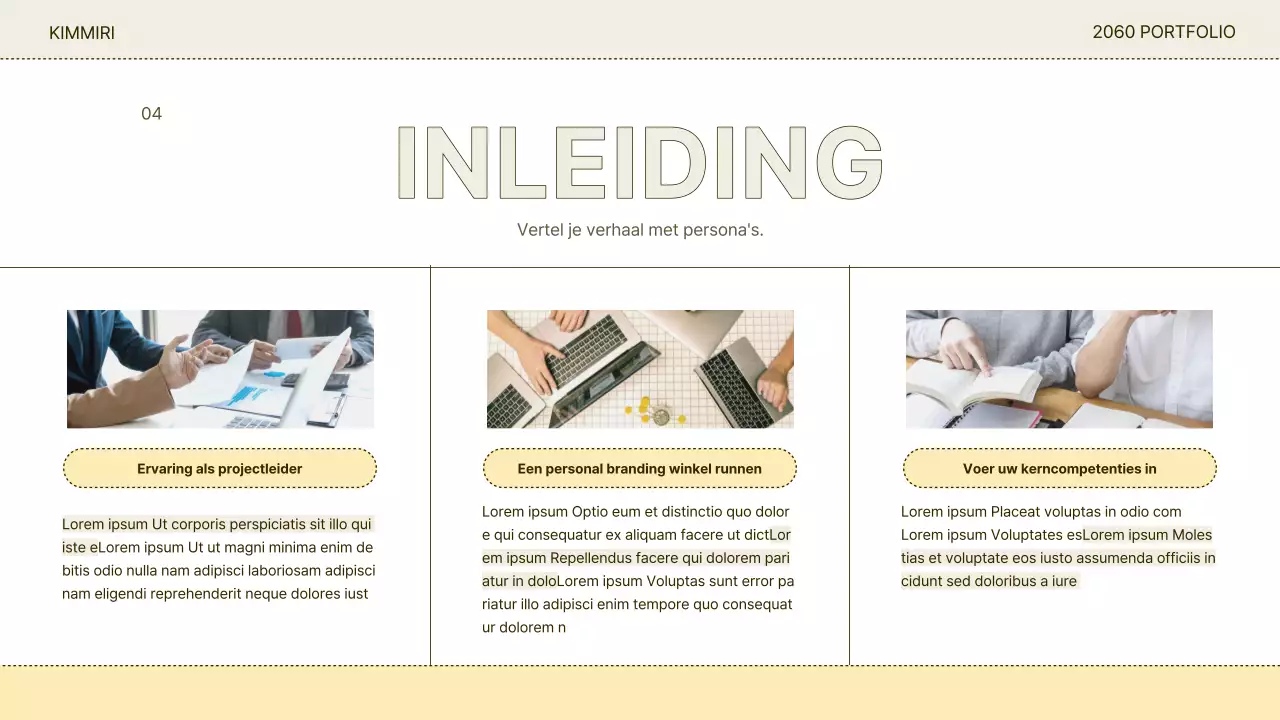 KIMMIRI

2060 PORTFOLIO

04

INLEIDING

Vertel je verhaal met persona's.

Ervaring als projectleider

Lorem ipsum Ut corporis perspiciatis sit illo qui iste eLorem ipsum Ut ut magni minima enim de bitis odio nulla nam adipisci laboriosam adipisci nam eligendi reprehenderit neque dolores iust

Een personal branding winkel runnen

Lorem ipsum Optio eum et distinctio quo dolor e qui consequatur ex aliquam facere ut dictLor em ipsum Repellendus facere qui dolorem pari atur in doloLorem ipsum Voluptas sunt error pa riatur illo adipisci enim tempore quo consequat ur dolorem n

Voer uw kerncompetenties in

Lorem ipsum Placeat voluptas in odio com Lorem ipsum Voluptates esLorem ipsum Moles tias et voluptate eos iusto assumenda officiis in cidunt sed doloribus a iure