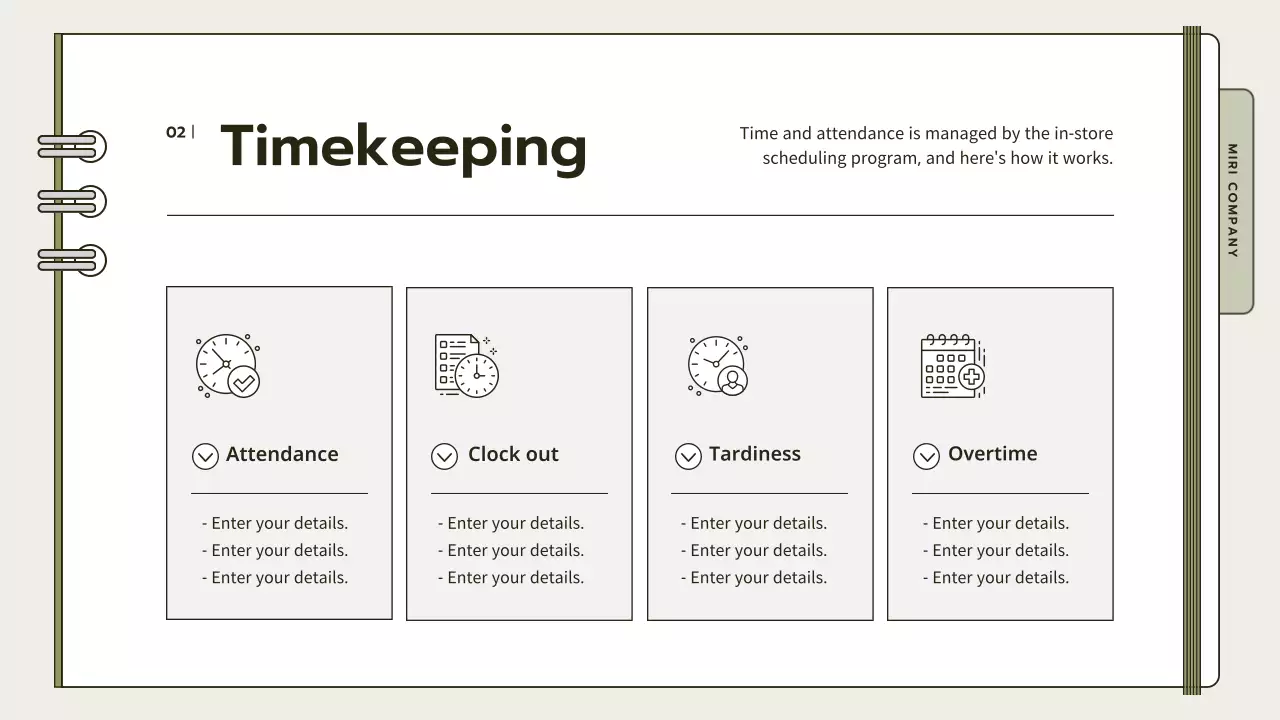 02 | Timekeeping

Time and attendance is managed by the in-store scheduling program, and here's how it works.

MIRI COMPANY

Attendance
- Enter your details.
- Enter your details.
- Enter your details.

Clock out
- Enter your details.
- Enter your details.
- Enter your details.

Tardiness
- Enter your details.
- Enter your details.
- Enter your details.

Overtime
- Enter your details.
- Enter your details.
- Enter your details.