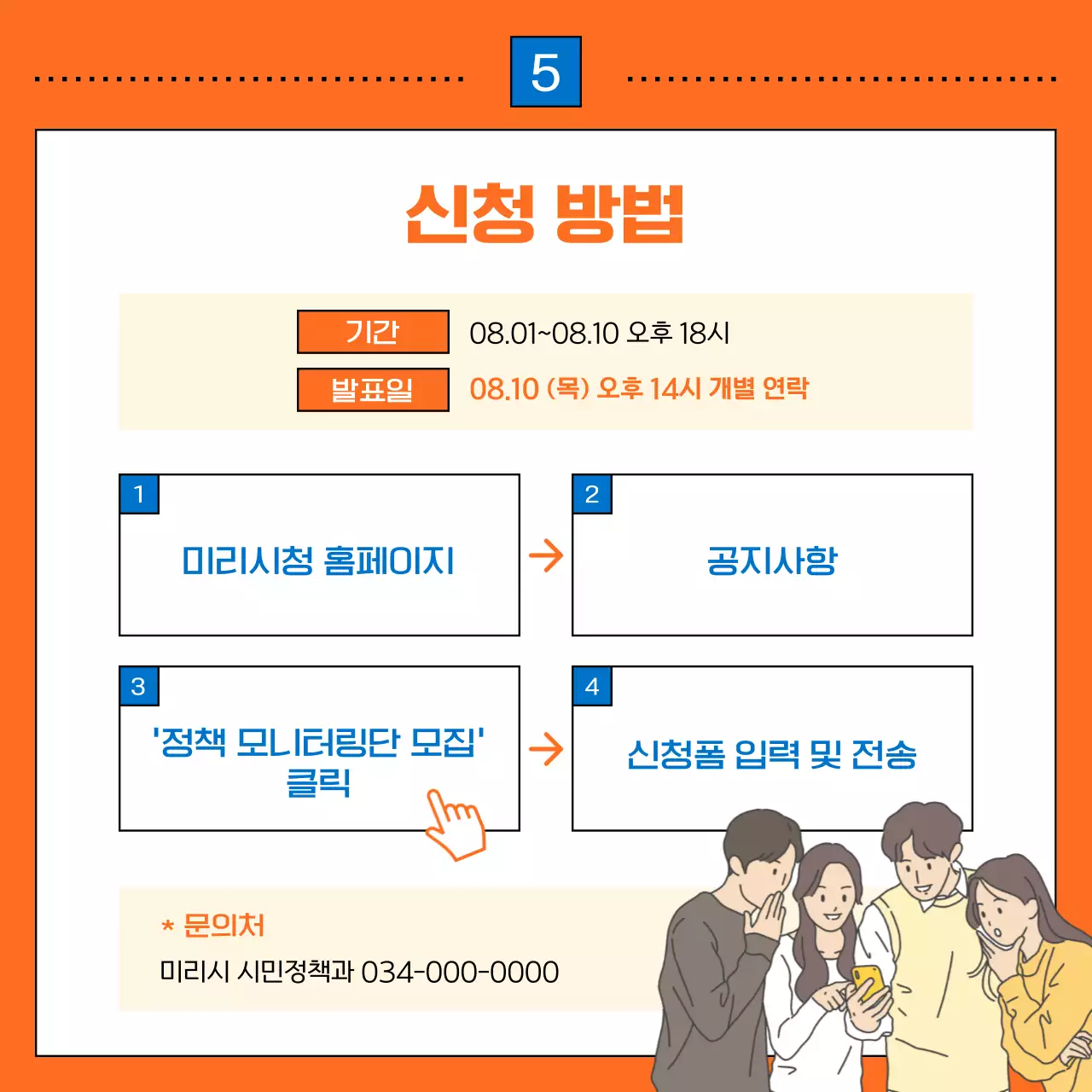 5

신청 방법

기간 08.01~08.10 오후 18시
발표일 08.10 (목) 오후 14시 개별 연락

1
미리시청 홈페이지

2
공지사항

3
'정책 모니터링단 모집' 클릭

4
신청폼 입력 및 전송

* 문의처
미리시 시민정책과 034-000-0000