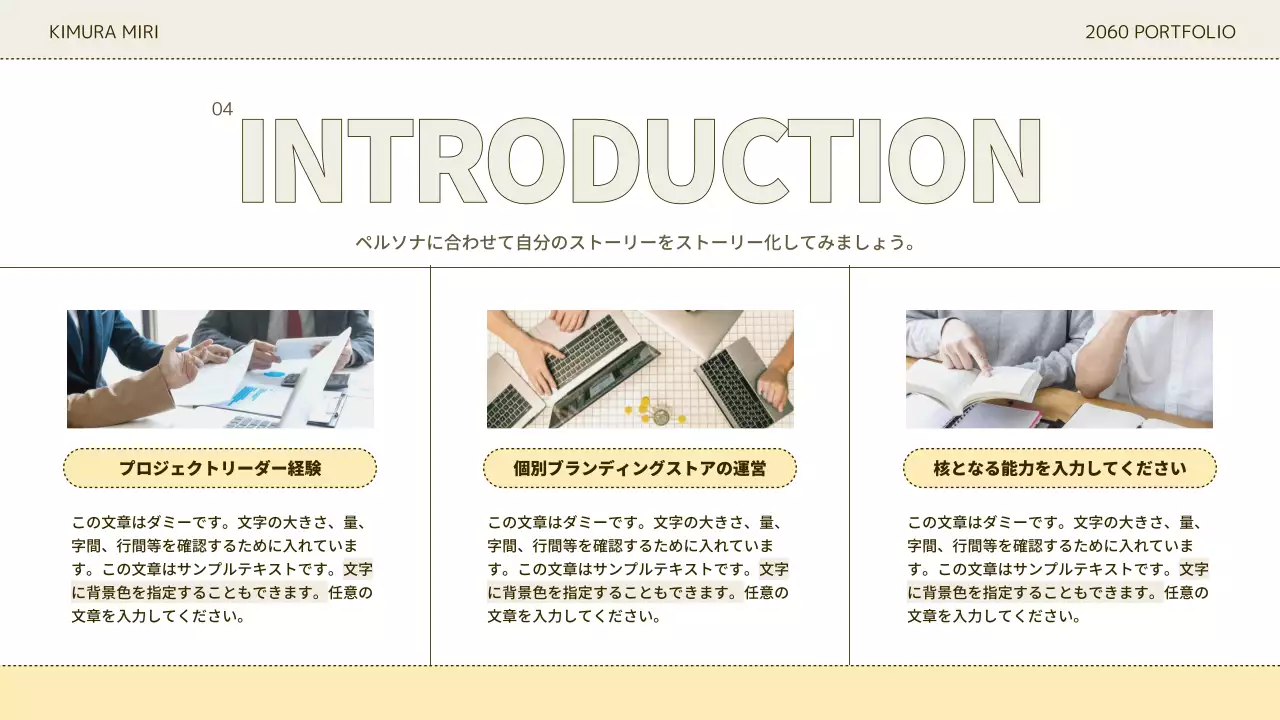 KIMURA MIRI

2060 PORTFOLIO

04
INTRODUCTION

ペルソナに合わせて自分のストーリーをストーリー化してみましょう。

プロジェクトリーダー経験

この文章はダミーです。文字の大きさ、量、字間、行間等を確認するために入れています。この文章はサンプルテキストです。文字に背景色を指定することもできます。任意の文章を入力してください。

個別ブランディングストアの運営

この文章はダミーです。文字の大きさ、量、字間、行間等を確認するために入れています。この文章はサンプルテキストです。文字に背景色を指定することもできます。任意の文章を入力してください。

核となる能力を入力してください

この文章はダミーです。文字の大きさ、量、字間、行間等を確認するために入れています。この文章はサンプルテキストです。文字に背景色を指定することもできます。任意の文章を入力してください。