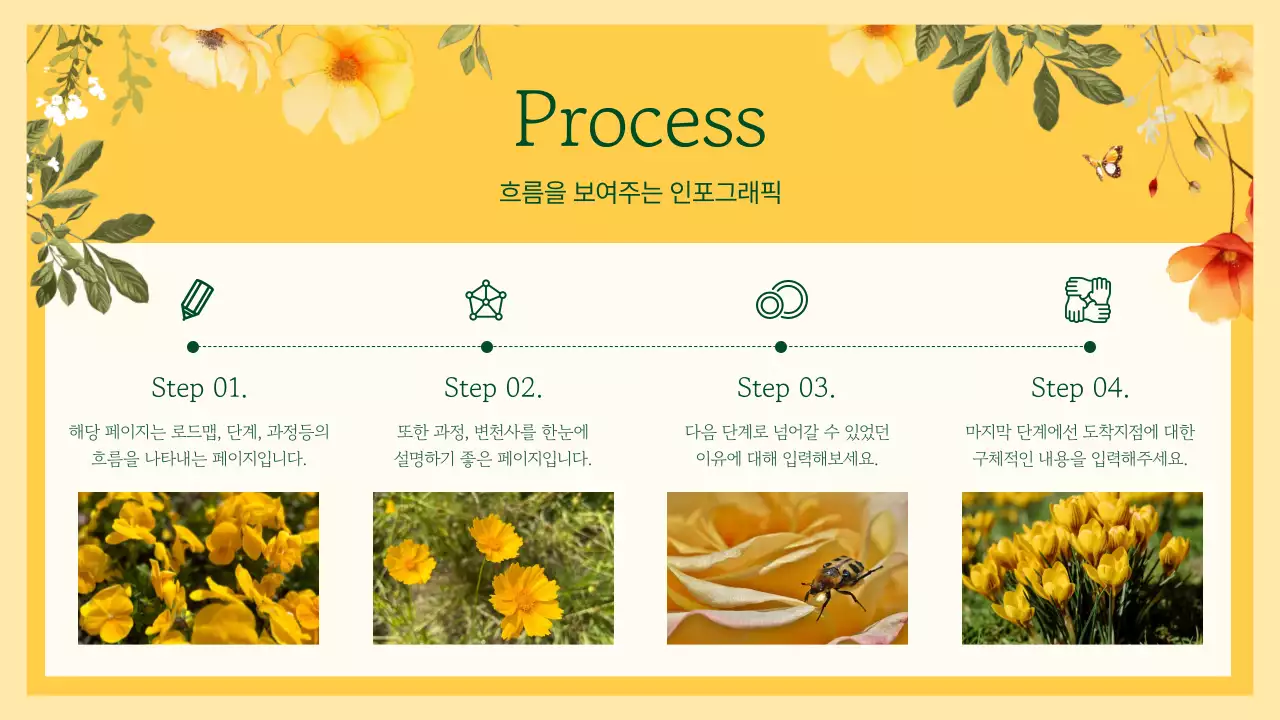 Process

흐름을 보여주는 인포그래픽

Step 01.

해당 페이지는 로드맵, 단계, 과정등의 흐름을 나타내는 페이지입니다.

Step 02.

또한 과정, 변천사를 한눈에 설명하기 좋은 페이지입니다.

Step 03.

다음 단계로 넘어갈 수 있었던 이유에 대해 입력해보세요.

Step 04.

마지막 단계에선 도착지점에 대한 구체적인 내용을 입력해주세요.