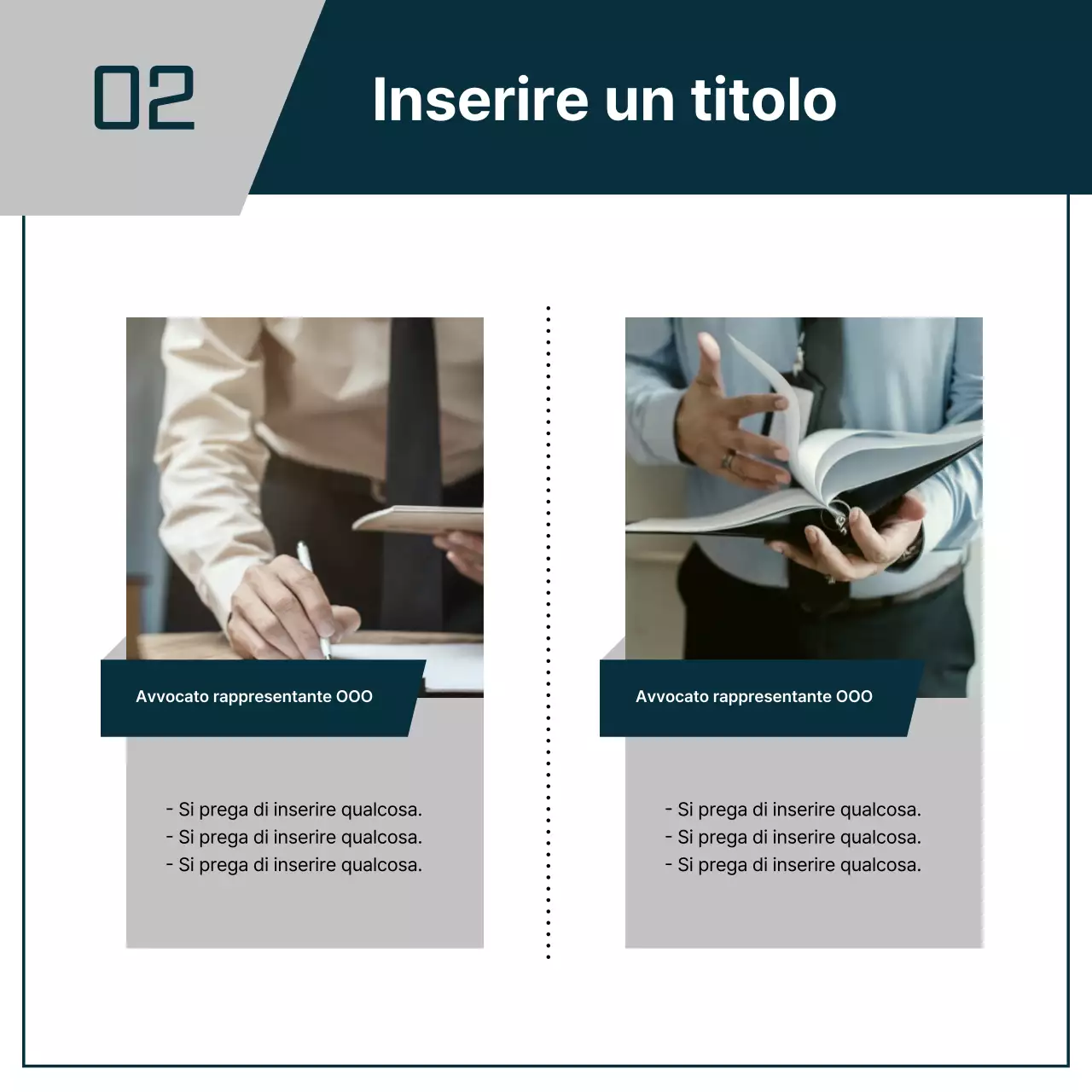 02

Inserire un titolo

Avvocato rappresentante OOO

- Si prega di inserire qualcosa.
- Si prega di inserire qualcosa.
- Si prega di inserire qualcosa.

Avvocato rappresentante OOO

- Si prega di inserire qualcosa.
- Si prega di inserire qualcosa.
- Si prega di inserire qualcosa.