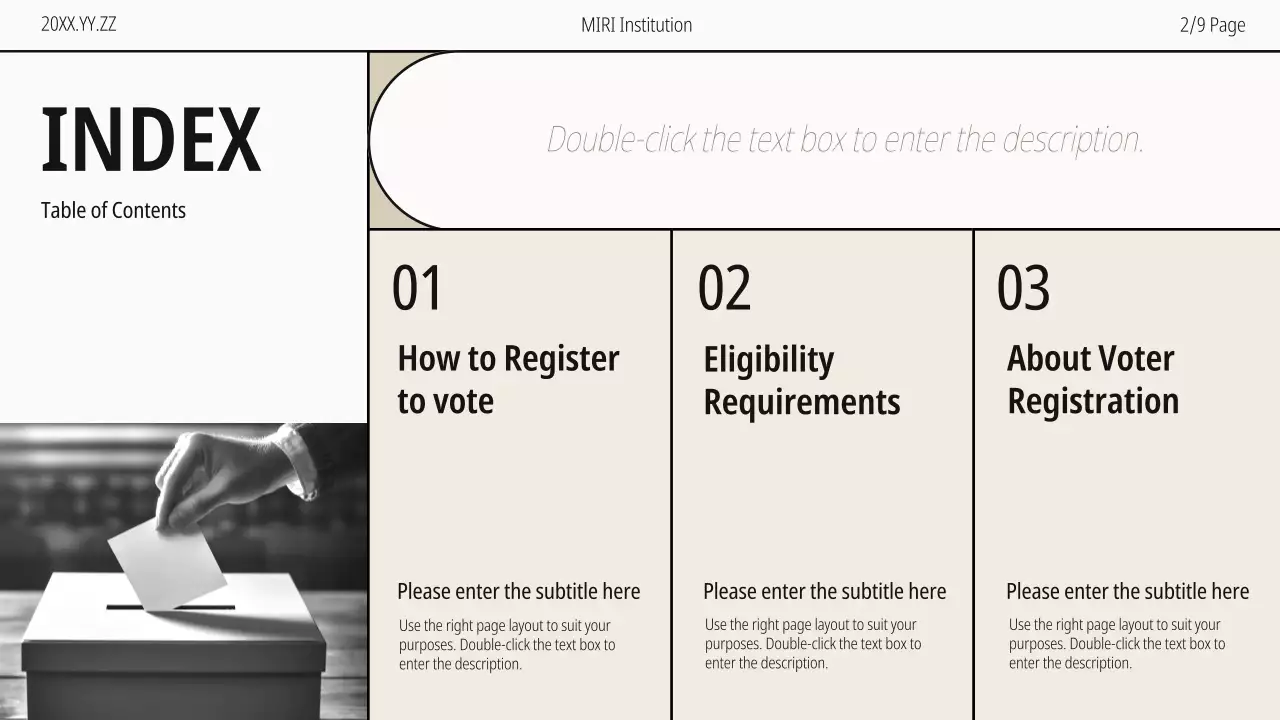 20XX.YY.ZZ

MIRI Institution

2/9 Page

INDEX

Table of Contents

Double-click the text box to enter the description.

01

How to Register to vote

Please enter the subtitle here

Use the right page layout to suit your purposes. Double-click the text box to enter the description.

02

Eligibility Requirements

Please enter the subtitle here

Use the right page layout to suit your purposes. Double-click the text box to enter the description.

03

About Voter Registration

Please enter the subtitle here

Use the right page layout to suit your purposes. Double-click the text box to enter the description.