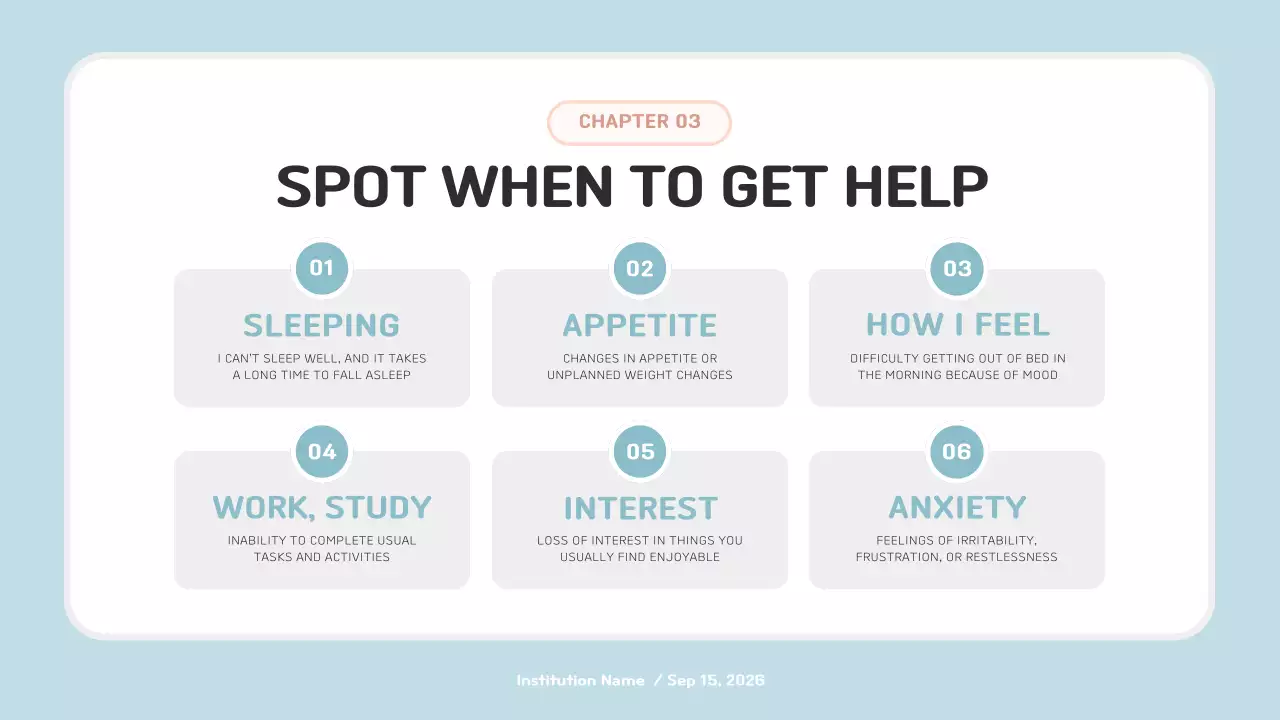 CHAPTER 03

SPOT WHEN TO GET HELP

01

SLEEPING

I CAN'T SLEEP WELL, AND IT TAKES A LONG TIME TO FALL ASLEEP

02

APPETITE

CHANGES IN APPETITE OR UNPLANNED WEIGHT CHANGES

03

HOW I FEEL

DIFFICULTY GETTING OUT OF BED IN THE MORNING BECAUSE OF MOOD

04

WORK, STUDY

INABILITY TO COMPLETE USUAL TASKS AND ACTIVITIES

05

INTEREST

LOSS OF INTEREST IN THINGS YOU USUALLY FIND ENJOYABLE

06

ANXIETY

FEELINGS OF IRRITABILITY, FRUSTRATION, OR RESTLESSNESS

Institution Name / Sep 15, 2026