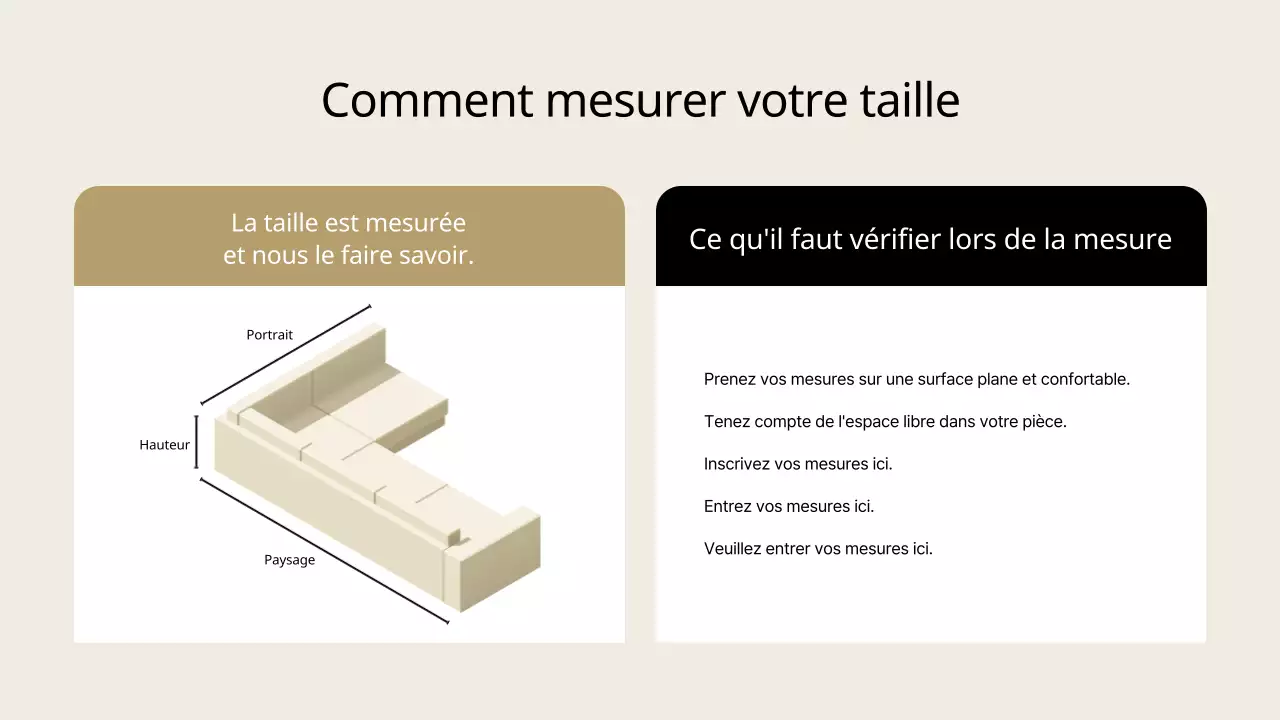 Comment mesurer votre taille

La taille est mesurée
et nous le faire savoir.

Portrait

Hauteur

Paysage

Ce qu'il faut vérifier lors de la mesure

Prenez vos mesures sur une surface plane et confortable.

Tenez compte de l'espace libre dans votre pièce.

Inscrivez vos mesures ici.

Entrez vos mesures ici.

Veuillez entrer vos mesures ici.