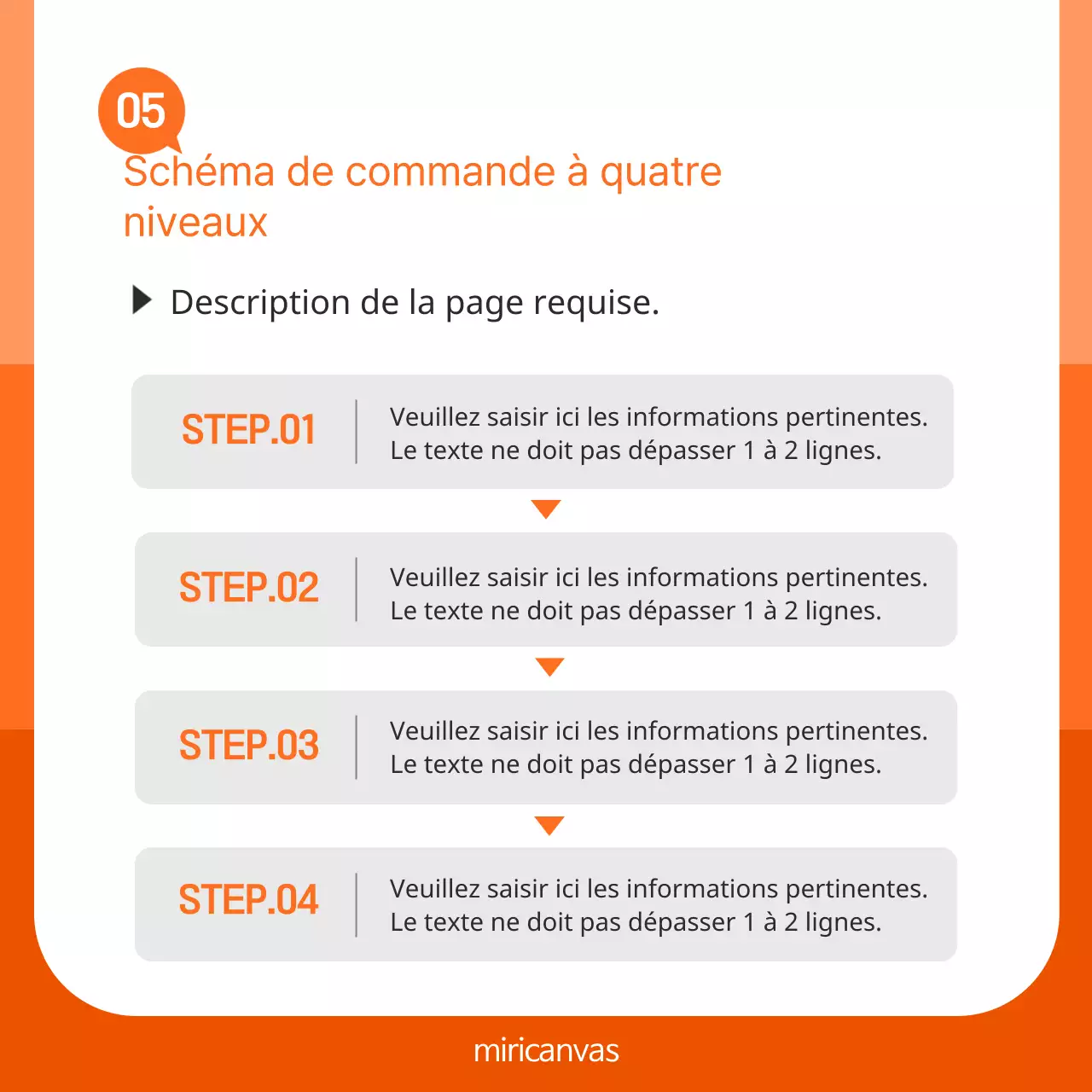 05

Schéma de commande à quatre niveaux

Description de la page requise.

STEP.01
Veuillez saisir ici les informations pertinentes. Le texte ne doit pas dépasser 1 à 2 lignes.

STEP.02
Veuillez saisir ici les informations pertinentes. Le texte ne doit pas dépasser 1 à 2 lignes.

STEP.03
Veuillez saisir ici les informations pertinentes. Le texte ne doit pas dépasser 1 à 2 lignes.

STEP.04
Veuillez saisir ici les informations pertinentes. Le texte ne doit pas dépasser 1 à 2 lignes.

miricanvas