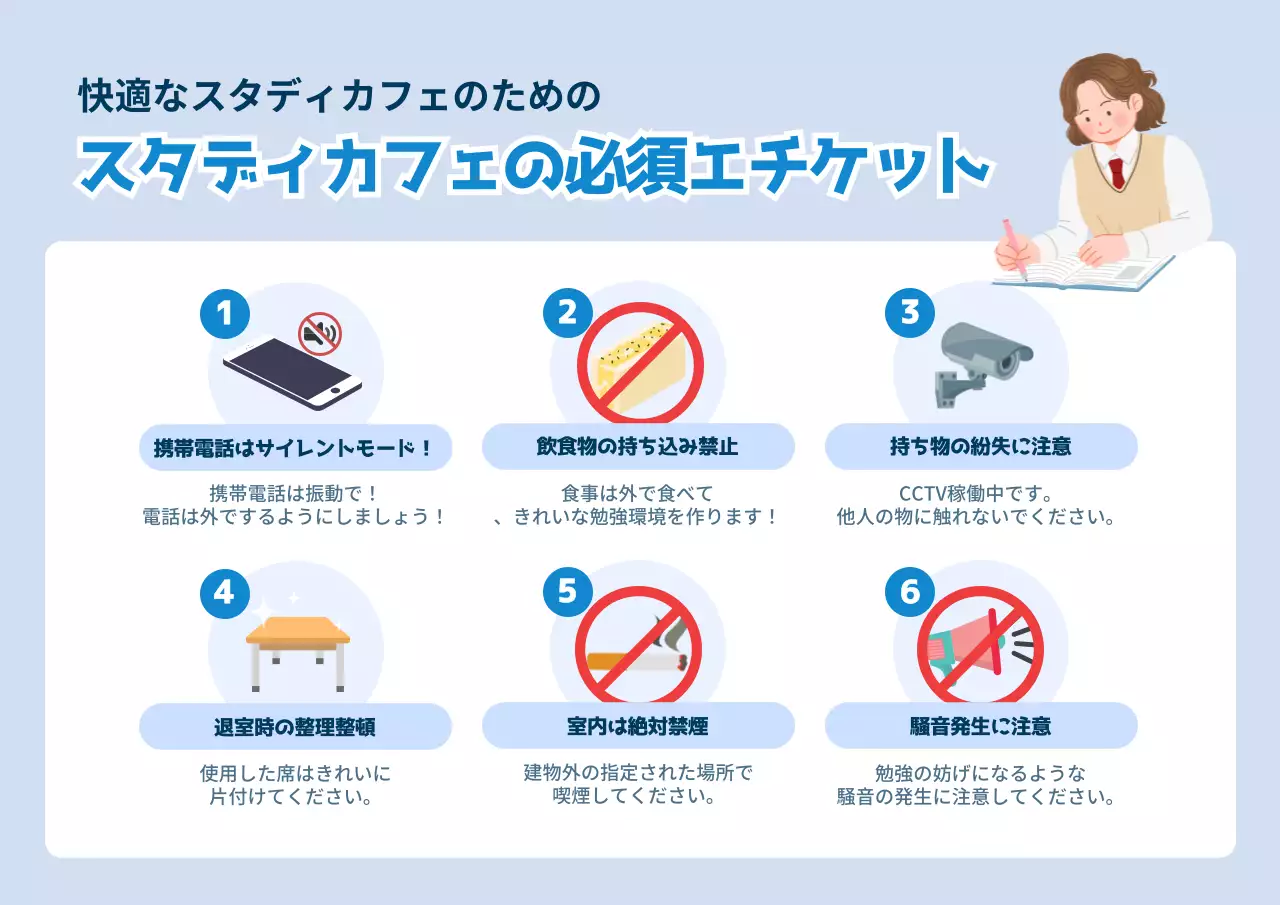 快適なスタディカフェのための

スタディカフェの必須エチケット

1

携帯電話はサイレントモード！

携帯電話は振動で！
電話は外でするようにしましょう！

2

飲食物の持ち込み禁止

食事は外で食べて
、きれいな勉強環境を作ります！

3

持ち物の紛失に注意

CCTV稼働中です。
他人の物に触れないでください。

4

退室時の整理整頓

使用した席はきれいに
片付けてください。

5

室内は絶対禁煙

建物外の指定された場所で
喫煙してください。

6

騒音発生に注意

勉強の妨げになるような
騒音の発生に注意してください。