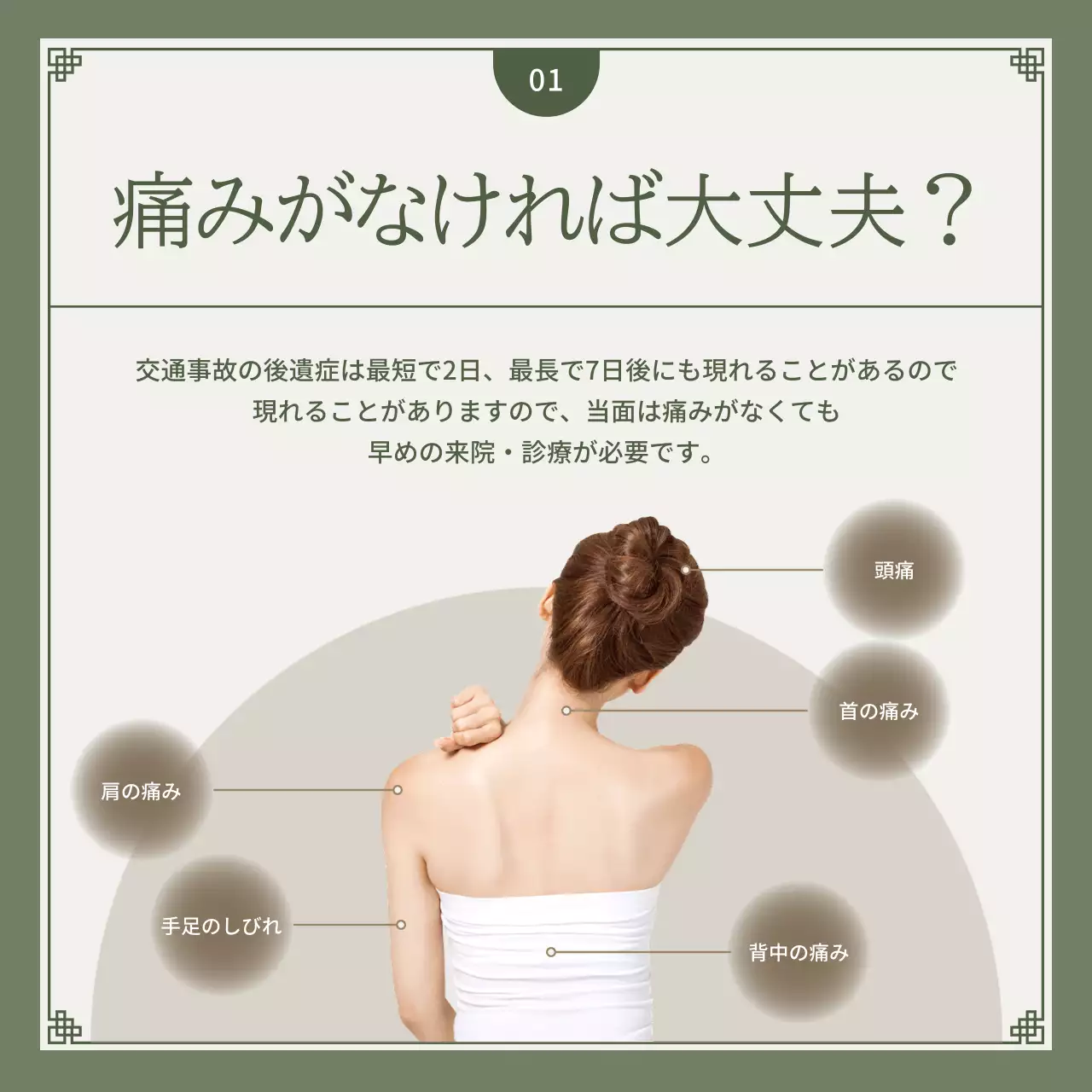 01

痛みがなければ大丈夫？

交通事故の後遺症は最短で2日、最長で7日後にも現れることがあるので現れることがありますので、当面は痛みがなくても早めの来院・診療が必要です。

頭痛

首の痛み

肩の痛み

手足のしびれ

背中の痛み