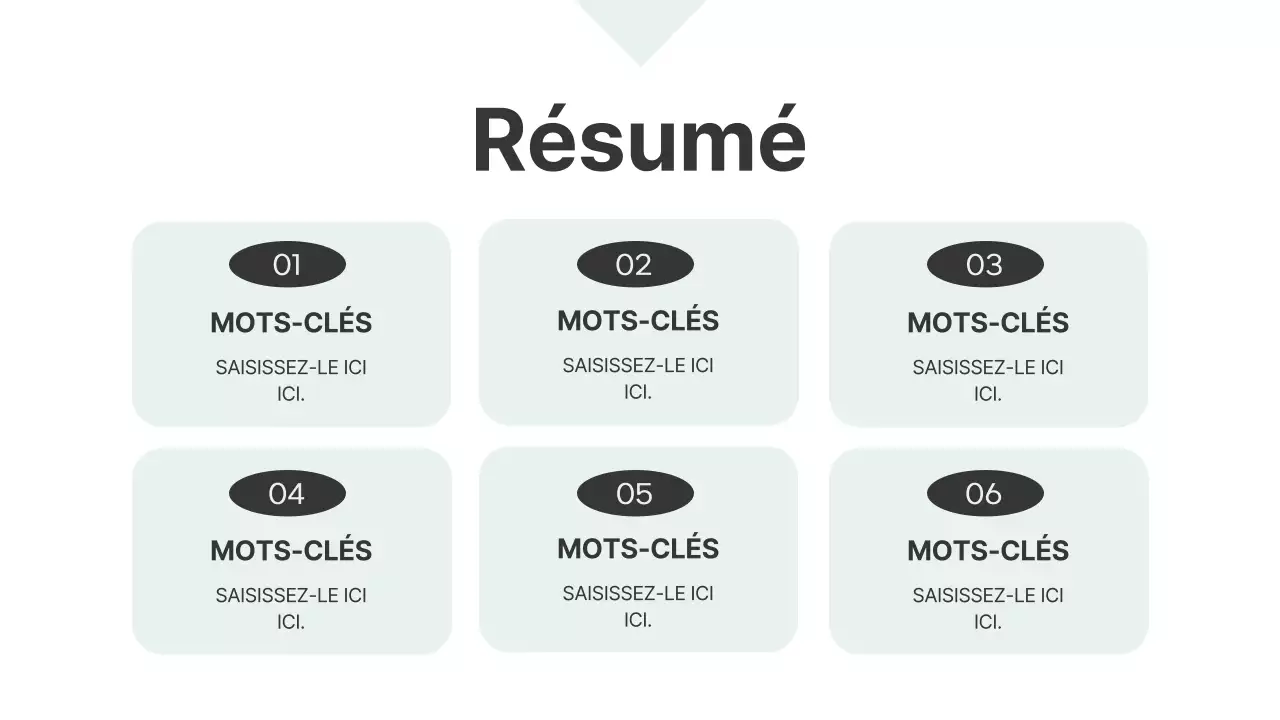 Résumé

01

MOTS-CLÉS

SAISISSEZ-LE ICI ICI.

02

MOTS-CLÉS

SAISISSEZ-LE ICI ICI.

03

MOTS-CLÉS

SAISISSEZ-LE ICI ICI.

04

MOTS-CLÉS

SAISISSEZ-LE ICI ICI.

05

MOTS-CLÉS

SAISISSEZ-LE ICI ICI.

06

MOTS-CLÉS

SAISISSEZ-LE ICI ICI.