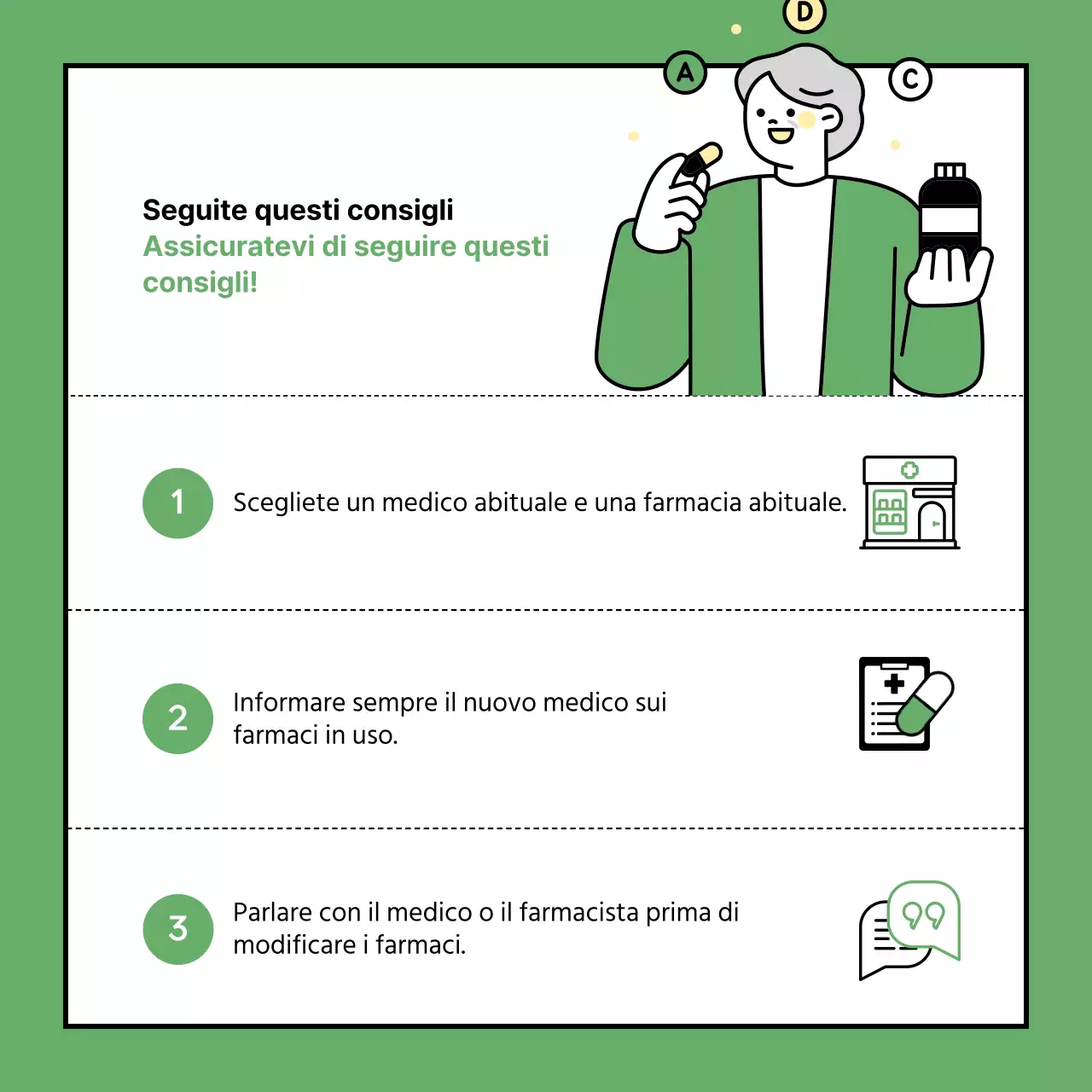 D

A

C

Seguite questi consigli
Assicuratevi di seguire questi consigli!

1 Scegliete un medico abituale e una farmacia abituale.

2 Informare sempre il nuovo medico sui farmaci in uso.

3 Parlare con il medico o il farmacista prima di modificare i farmaci.