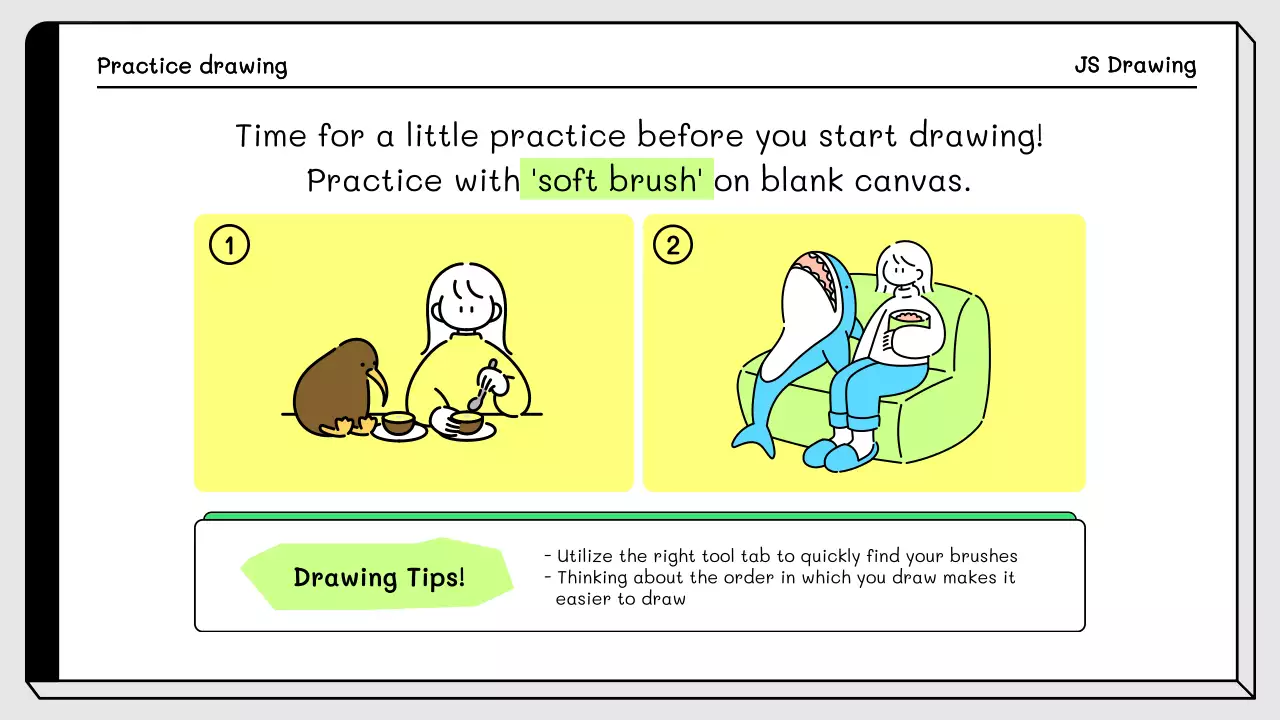 Practice drawing

JS Drawing

Time for a little practice before you start drawing!
Practice with 'soft brush' on blank canvas.

1

2

Drawing Tips!

- Utilize the right tool tab to quickly find your brushes
- Thinking about the order in which you draw makes it easier to draw