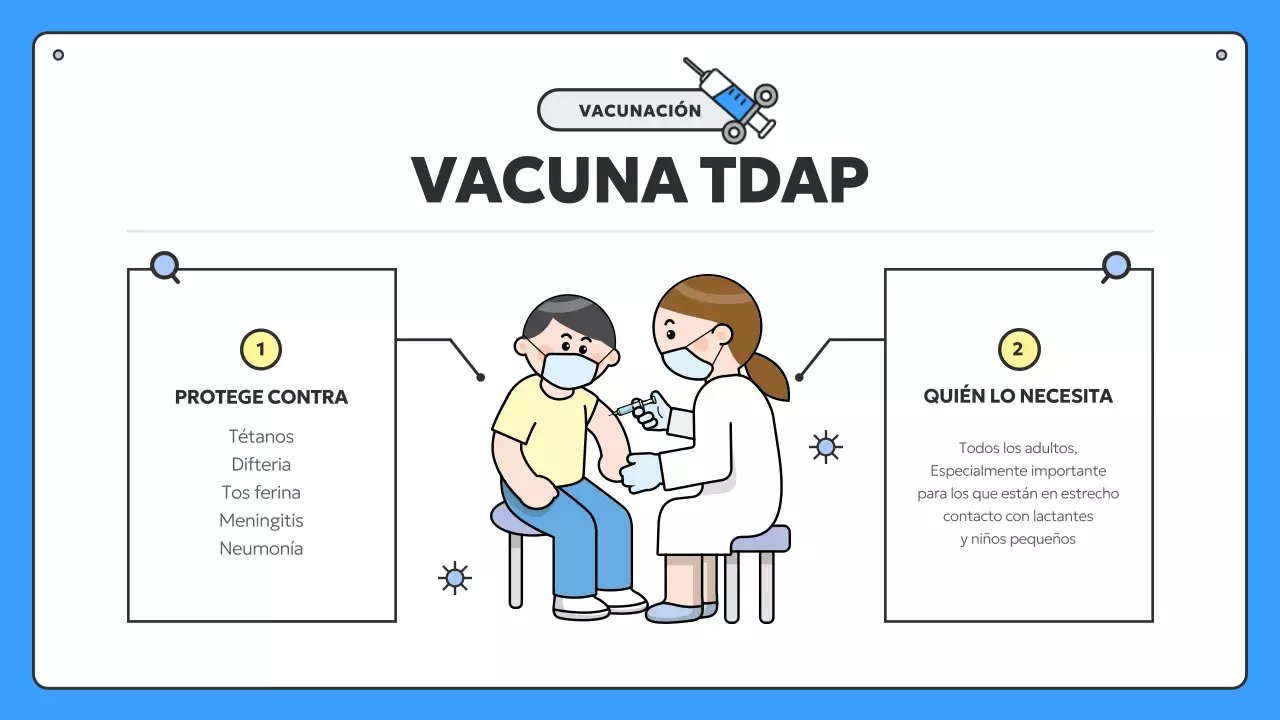 VACUNACIÓN

VACUNA TDAP

1

PROTEGE CONTRA

Tétanos
Difteria
Tos ferina
Meningitis
Neumonía

2

QUIÉN LO NECESITA

Todos los adultos, Especialmente importante para los que están en estrecho contacto con lactantes y niños pequeños