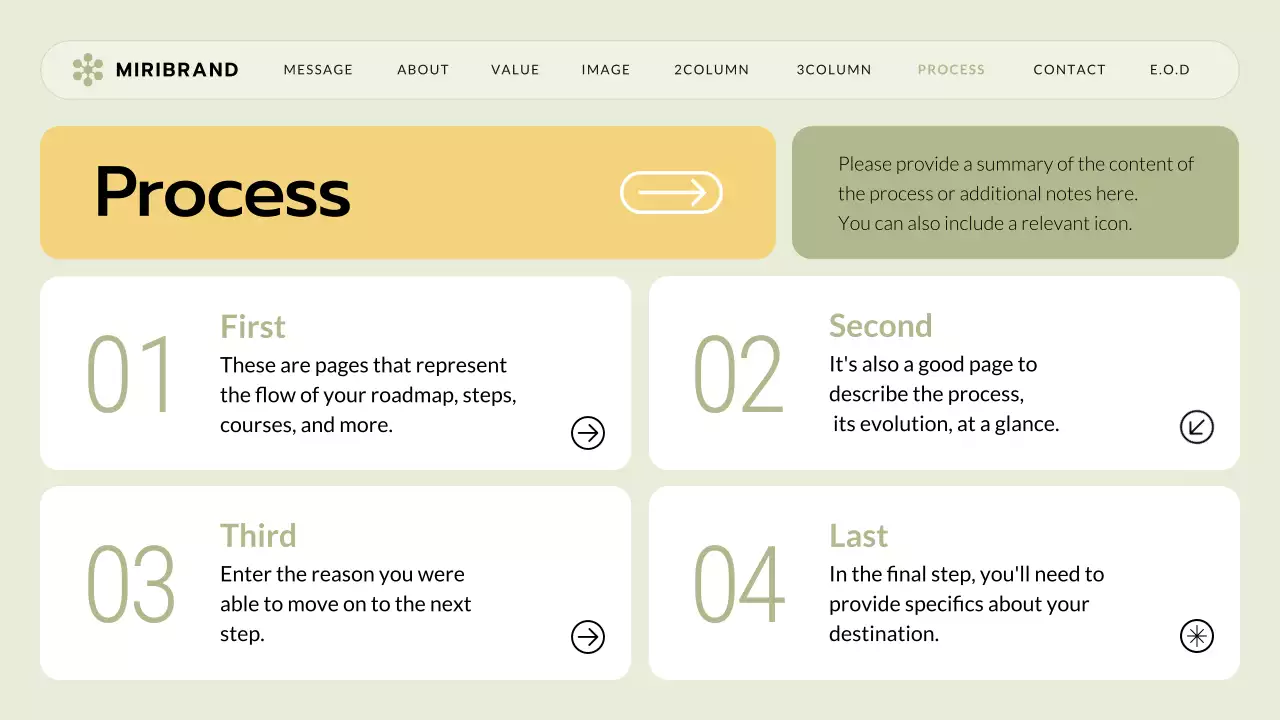 MIRIBRAND
MESSAGE
ABOUT
VALUE
IMAGE
2COLUMN
3COLUMN
PROCESS
CONTACT
E.O.D

Process

Please provide a summary of the content of the process or additional notes here.
You can also include a relevant icon.

01
First
These are pages that represent the flow of your roadmap, steps, courses, and more.

02
Second
It's also a good page to describe the process, its evolution, at a glance.

03
Third
Enter the reason you were able to move on to the next step.

04
Last
In the final step, you'll need to provide specifics about your destination.