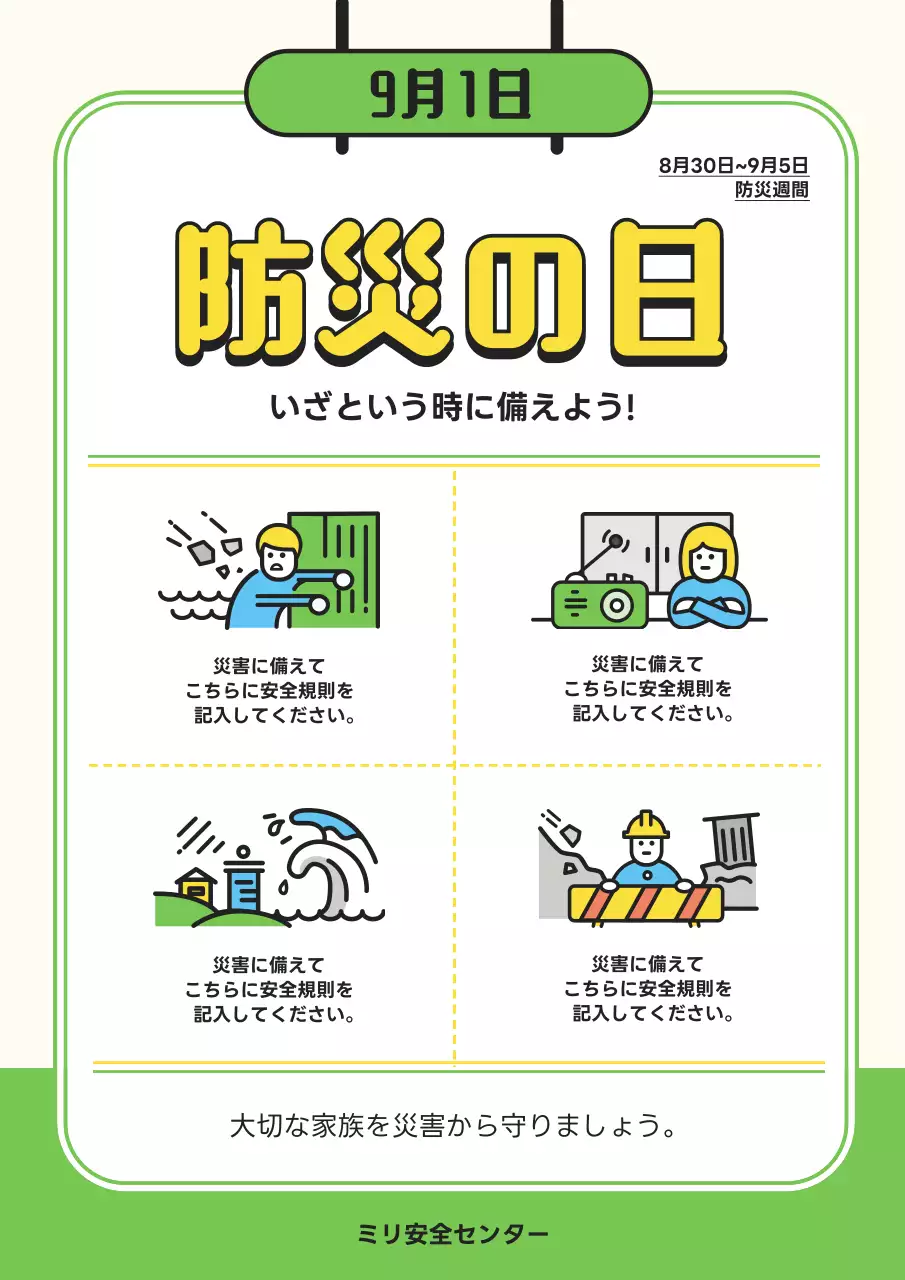 9月1日

8月30日~9月5日
防災週間

防災の日

いざという時に備えよう!

災害に備えて
こちらに安全規則を
記入してください。

災害に備えて
こちらに安全規則を
記入してください。

災害に備えて
こちらに安全規則を
記入してください。

災害に備えて
こちらに安全規則を
記入してください。

大切な家族を災害から守りましょう。

ミリ安全センター