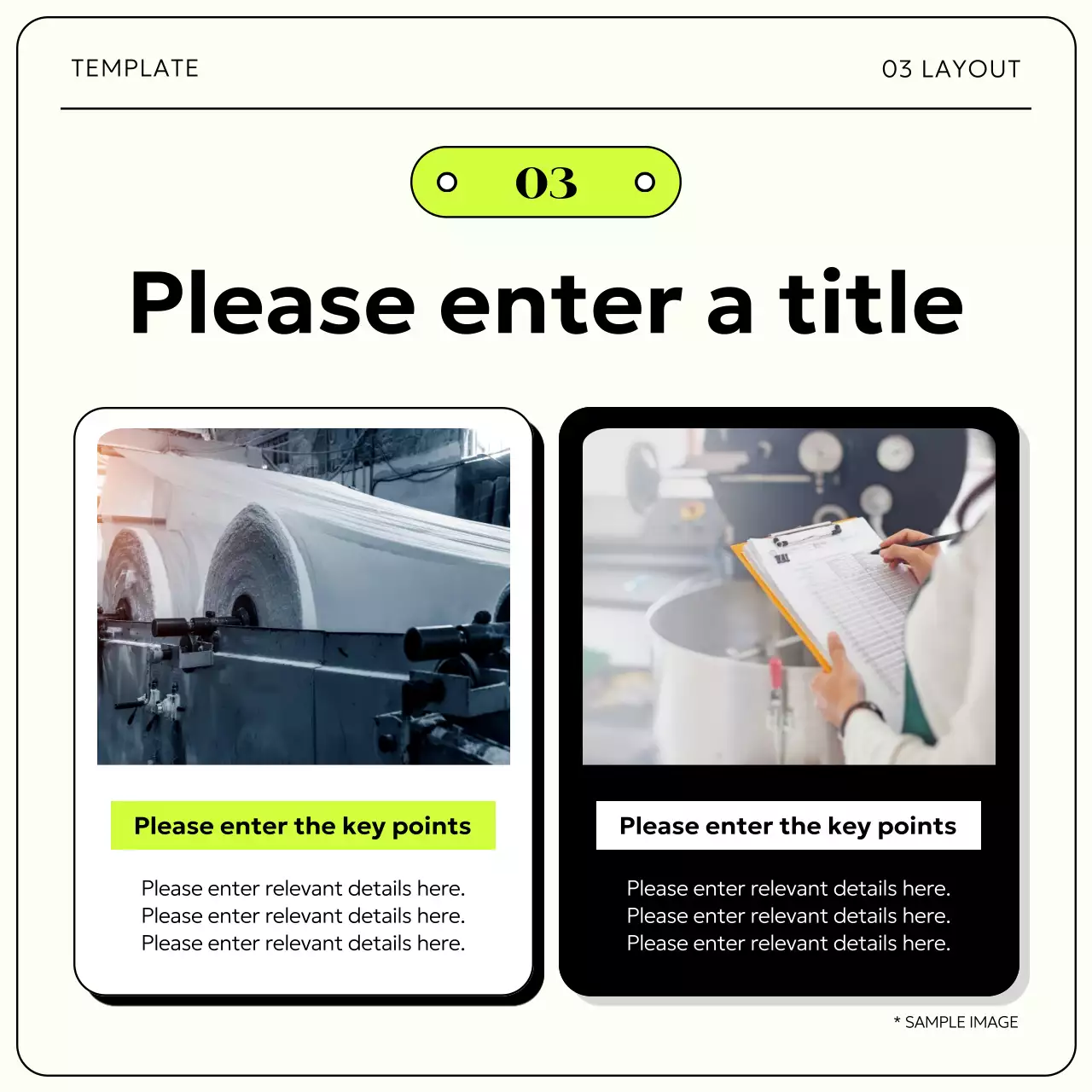 TEMPLATE

03 LAYOUT

03

Please enter a title

Please enter the key points

Please enter relevant details here.
Please enter relevant details here.
Please enter relevant details here.

Please enter the key points

Please enter relevant details here.
Please enter relevant details here.
Please enter relevant details here.

* SAMPLE IMAGE