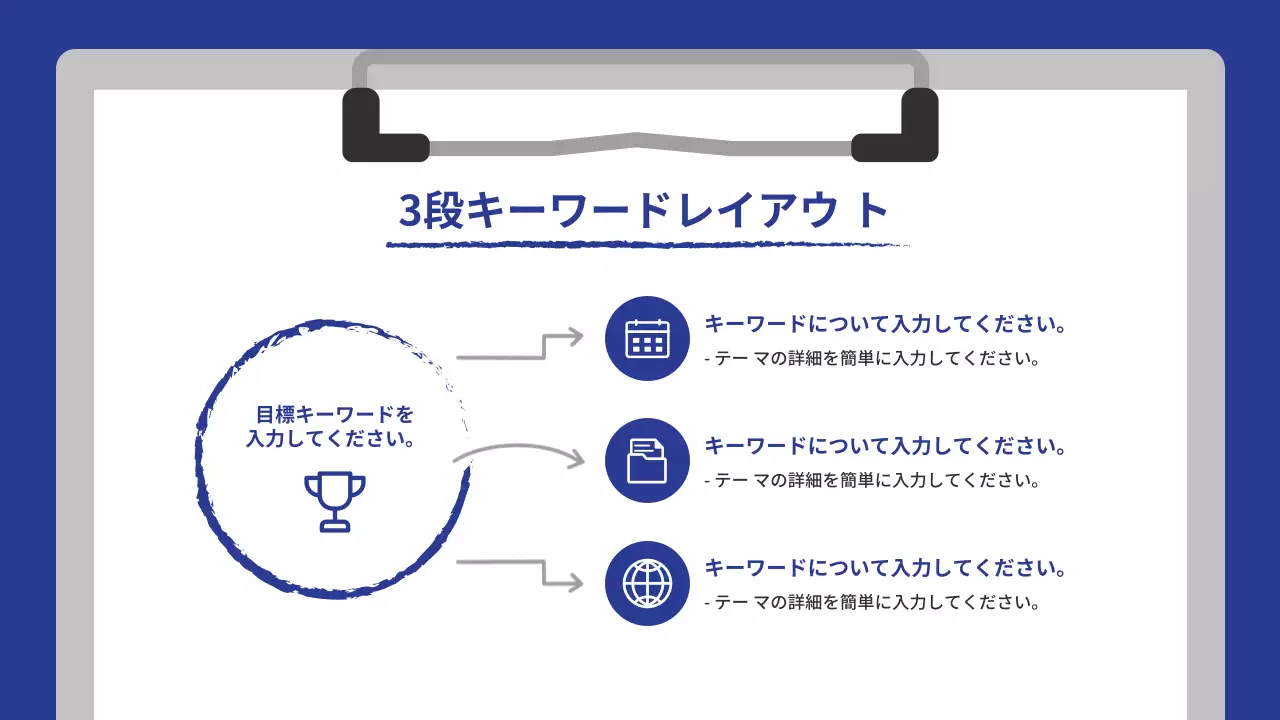 3段キーワードレイアウト

目標キーワードを入力してください。

キーワードについて入力してください。
- テーマの詳細を簡単に入力してください。

キーワードについて入力してください。
- テーマの詳細を簡単に入力してください。

キーワードについて入力してください。
- テーマの詳細を簡単に入力してください。