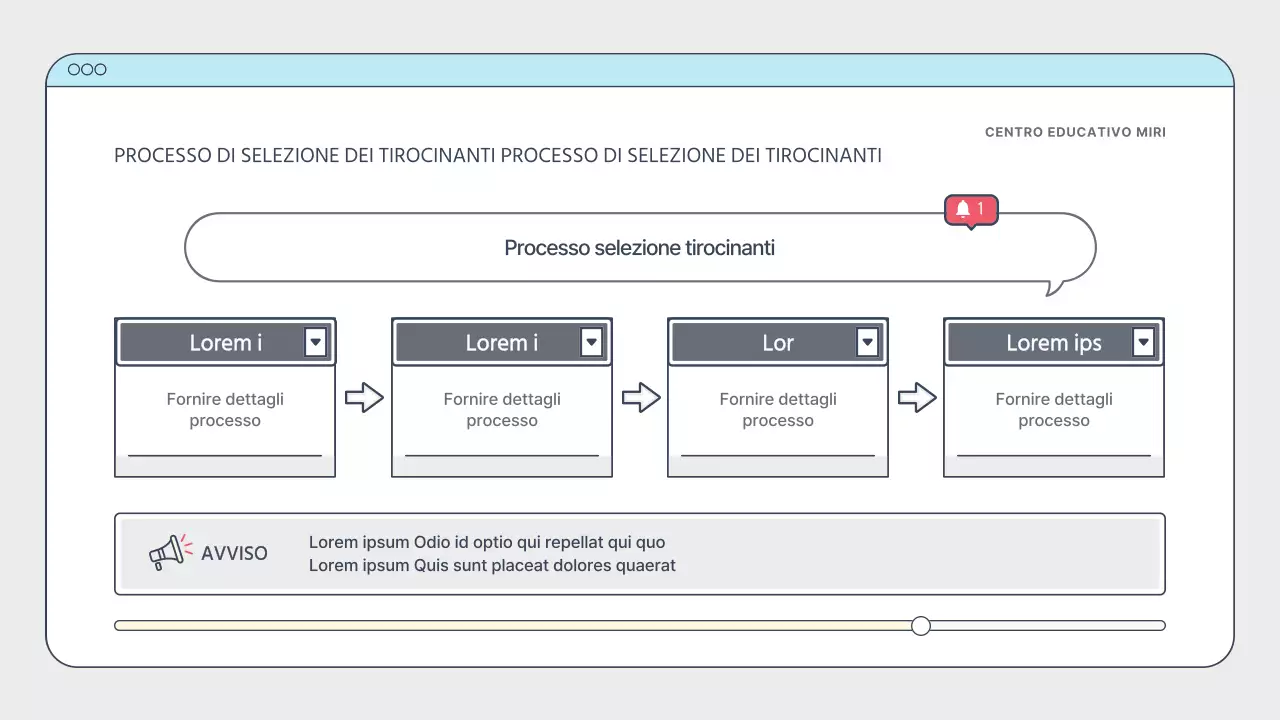 CENTRO EDUCATIVO MIRI

PROCESSO DI SELEZIONE DEI TIROCINANTI PROCESSO DI SELEZIONE DEI TIROCINANTI

1

Processo selezione tirocinanti

Lorem i

Fornire dettagli processo

Lorem i

Fornire dettagli processo

Lor

Fornire dettagli processo

Lorem ips

Fornire dettagli processo

AVVISO

Lorem ipsum Odio id optio qui repellat qui quo
Lorem ipsum Quis sunt placeat dolores quaerat