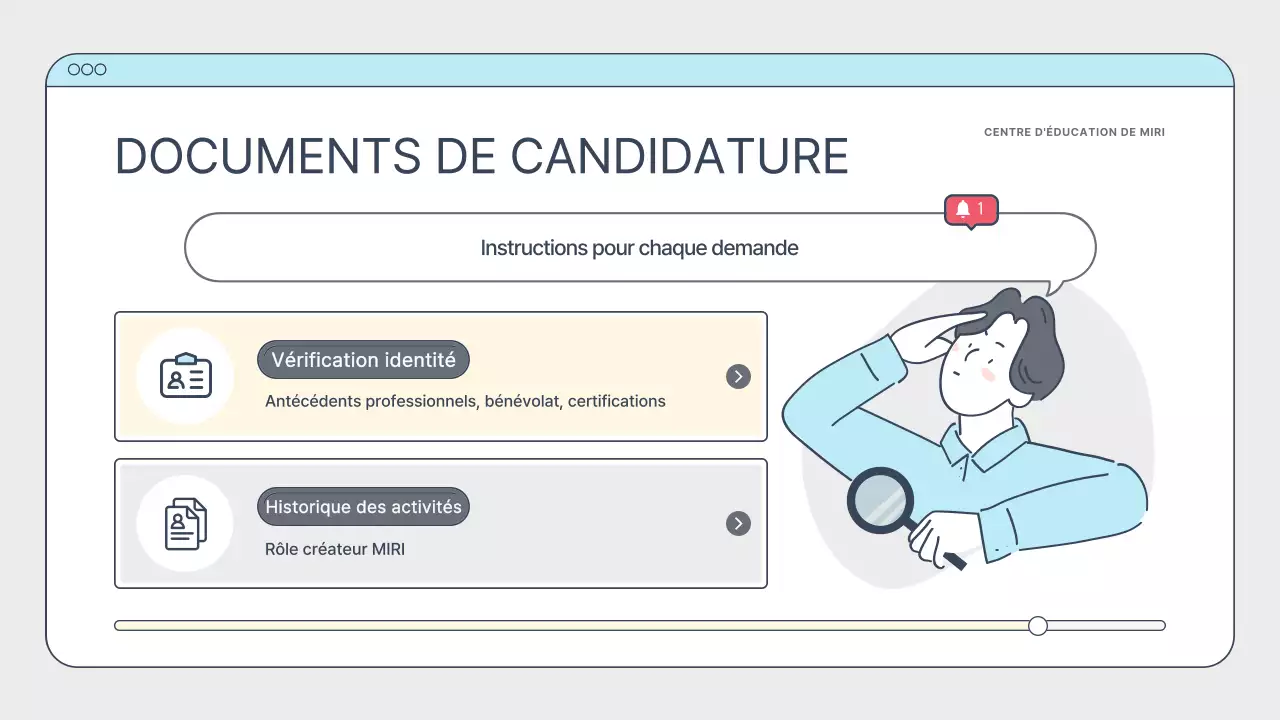 DOCUMENTS DE CANDIDATURE

CENTRE D'ÉDUCATION DE MIRI

1

Instructions pour chaque demande

Vérification identité

Antécédents professionnels, bénévolat, certifications

Historique des activités

Rôle créateur MIRI