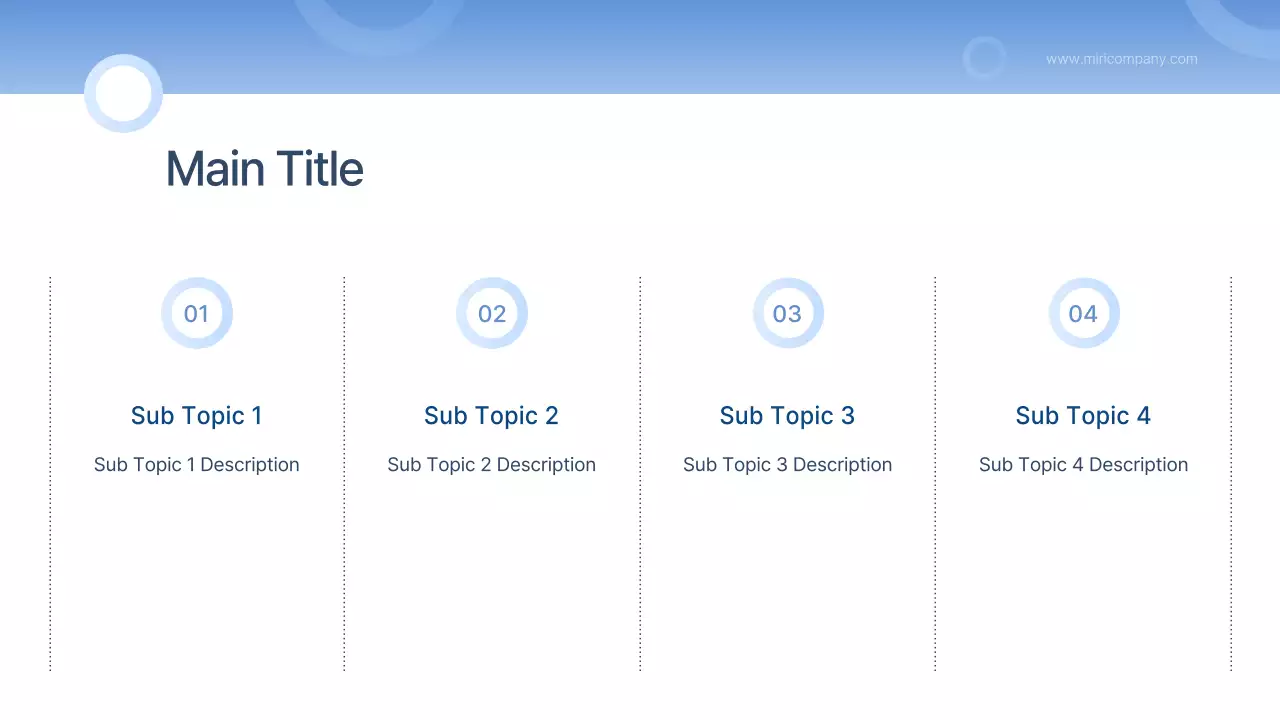 www.miricompany.com

Main Title

01

Sub Topic 1

Sub Topic 1 Description

02

Sub Topic 2

Sub Topic 2 Description

03

Sub Topic 3

Sub Topic 3 Description

04

Sub Topic 4

Sub Topic 4 Description