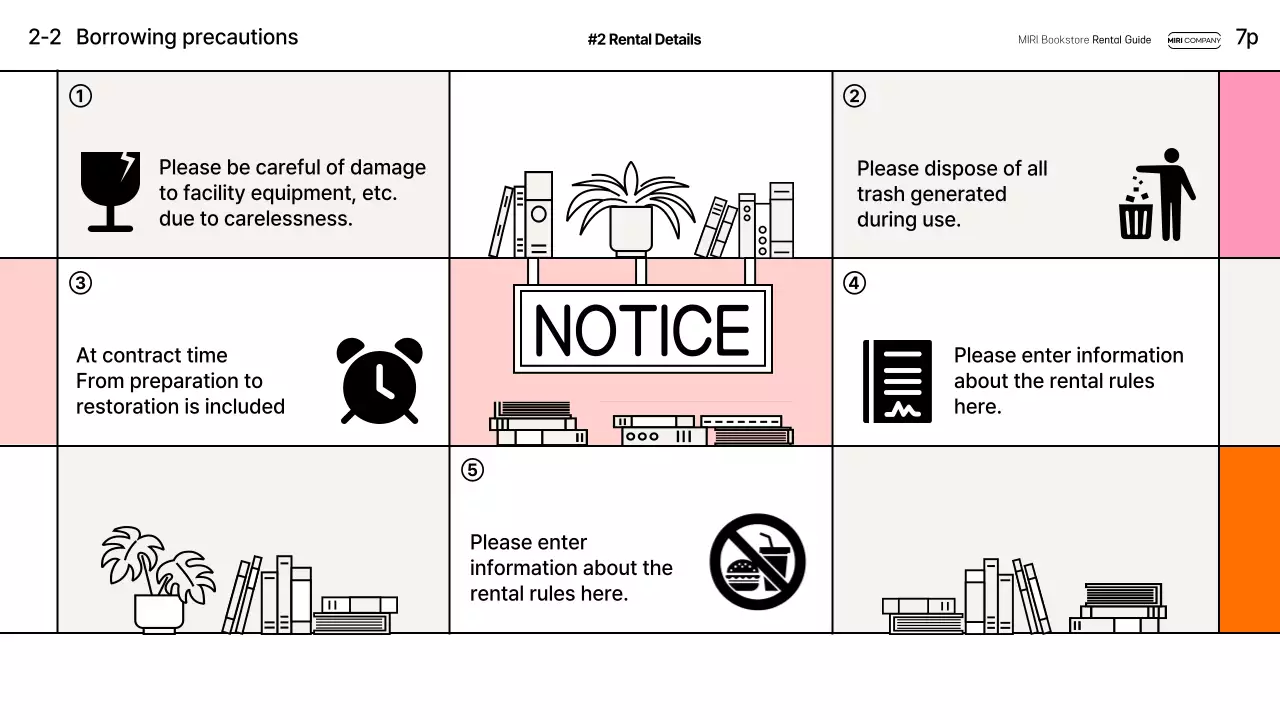 2-2 Borrowing precautions

#2 Rental Details

MIRI Bookstore Rental Guide MIRI COMPANY 7p

①

Please be careful of damage to facility equipment, etc. due to carelessness.

②

Please dispose of all trash generated during use.

③

At contract time
From preparation to restoration is included

NOTICE

④

Please enter information about the rental rules here.

⑤

Please enter information about the rental rules here.