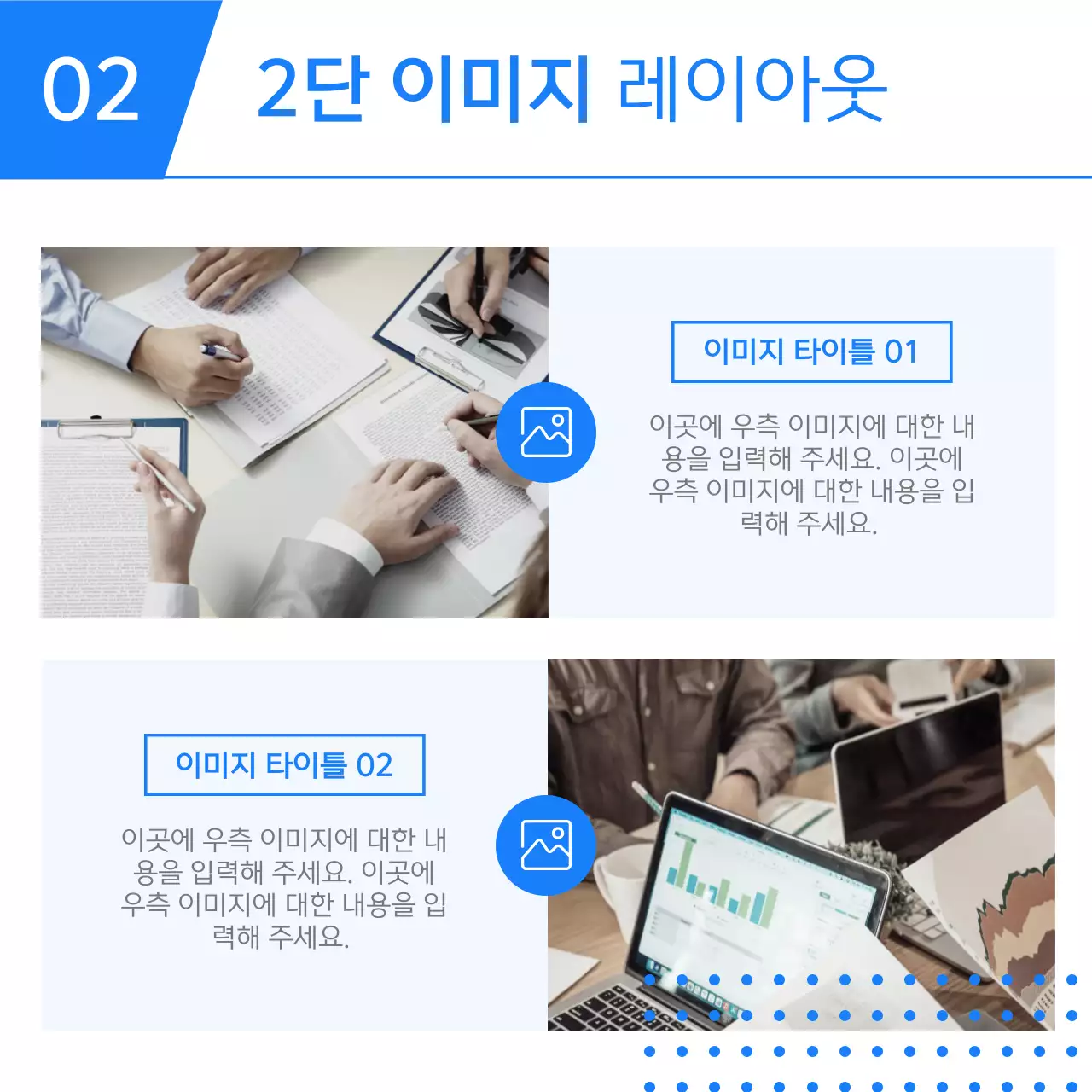 02

2단 이미지 레이아웃

이미지 타이틀 01

이곳에 우측 이미지에 대한 내용을 입력해 주세요. 이곳에 우측 이미지에 대한 내용을 입력해 주세요.

이미지 타이틀 02

이곳에 우측 이미지에 대한 내용을 입력해 주세요. 이곳에 우측 이미지에 대한 내용을 입력해 주세요.